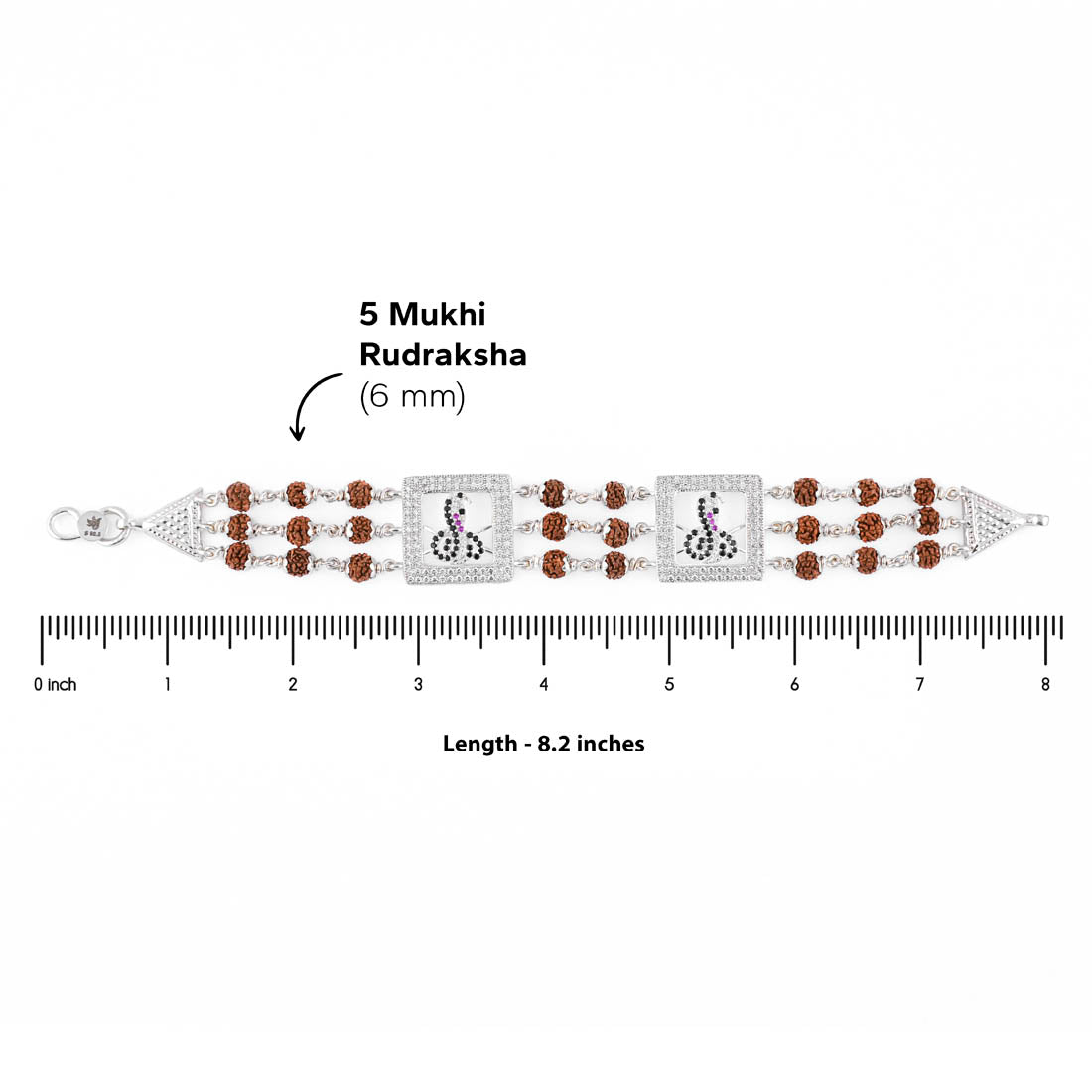 5 Mukhi Rudraksha
(6 mm)

0 inch 1 2 3 4 5 6 7 8

Length - 8.2 inches