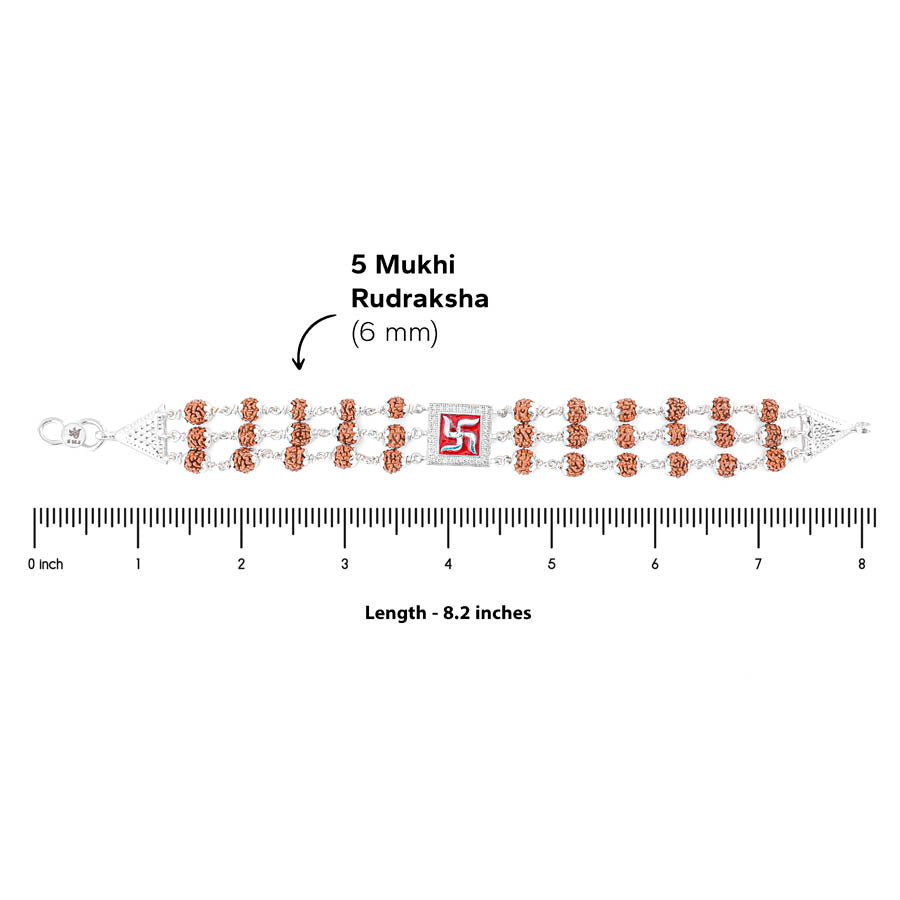 5 Mukhi Rudraksha (6 mm)

0 inch 1 2 3 4 5 6 7 8

Length - 8.2 inches