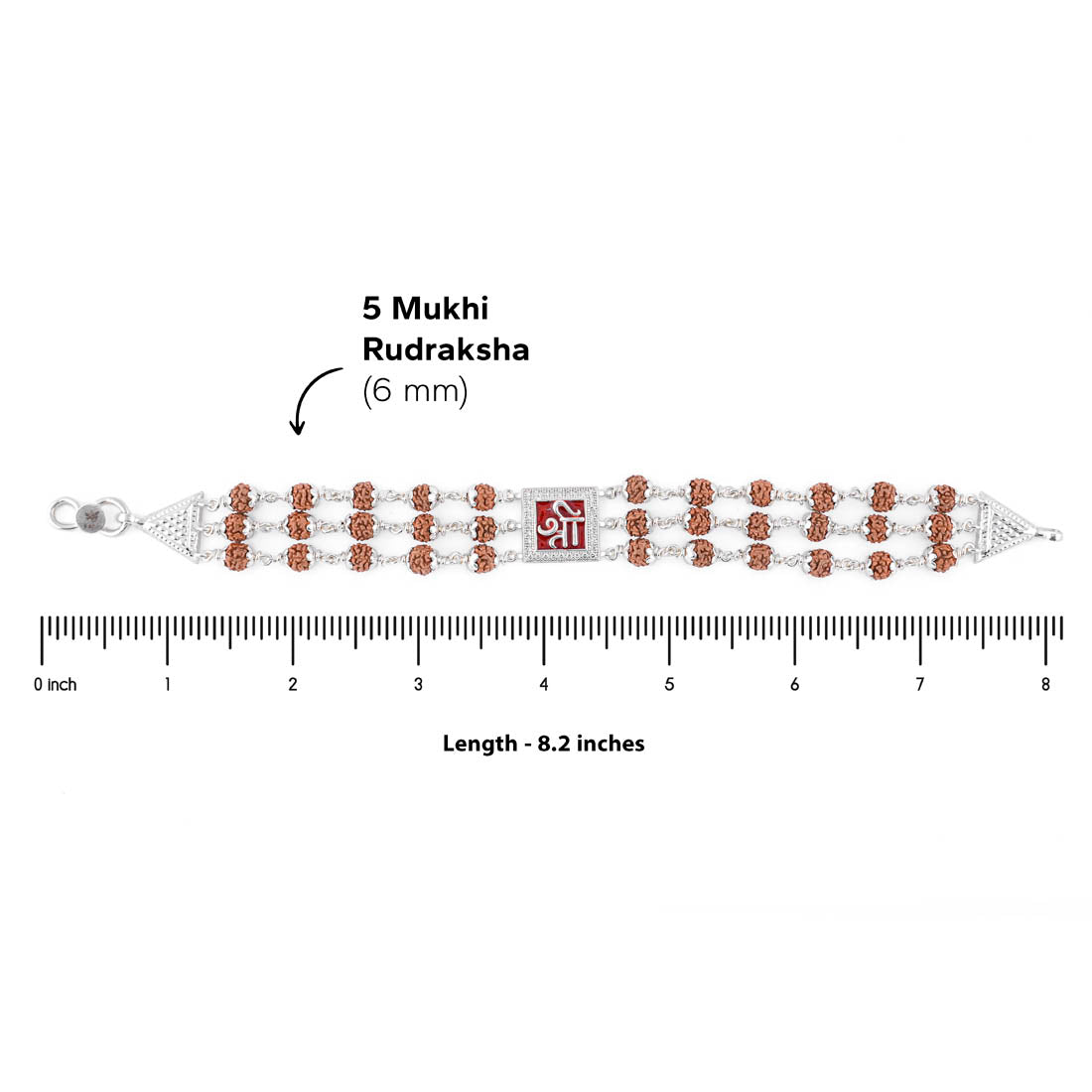 5 Mukhi Rudraksha (6 mm)

श्री

0 inch 1 2 3 4 5 6 7 8

Length - 8.2 inches