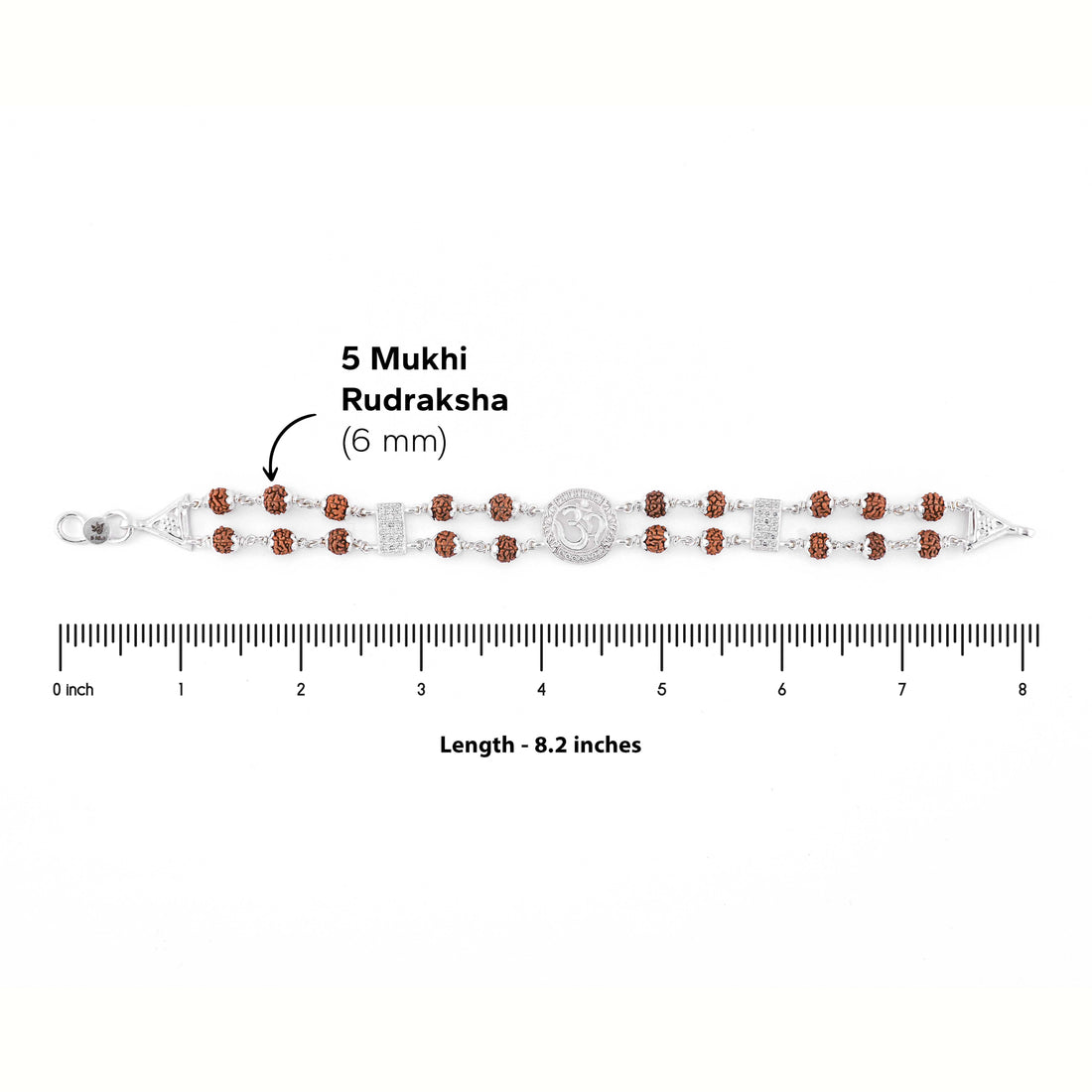 5 Mukhi Rudraksha (6 mm)

0 inch 1 2 3 4 5 6 7 8

Length - 8.2 inches