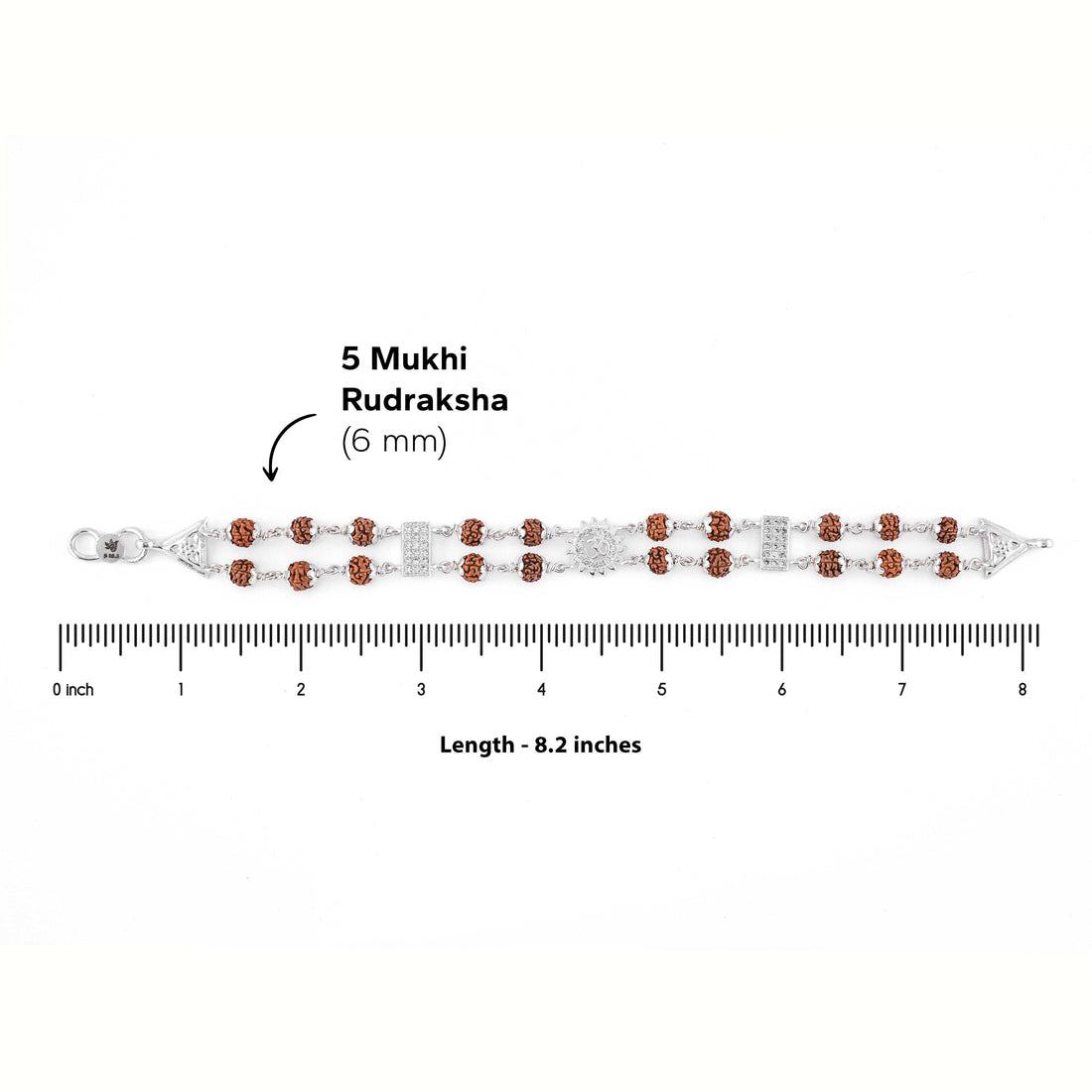 5 Mukhi Rudraksha
(6 mm)

0 inch 1 2 3 4 5 6 7 8

Length - 8.2 inches