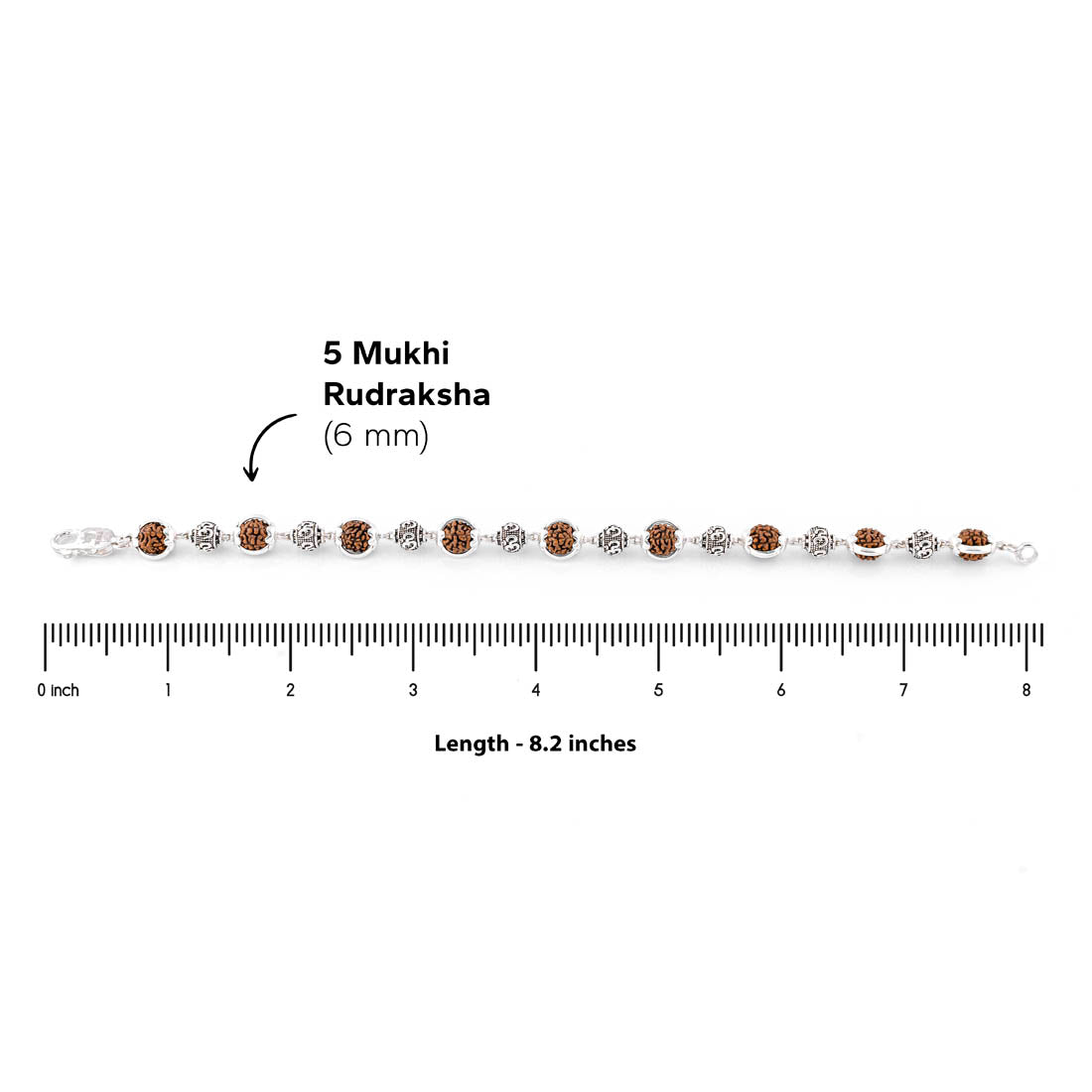 5 Mukhi Rudraksha (6 mm)

0 inch 1 2 3 4 5 6 7 8

Length - 8.2 inches