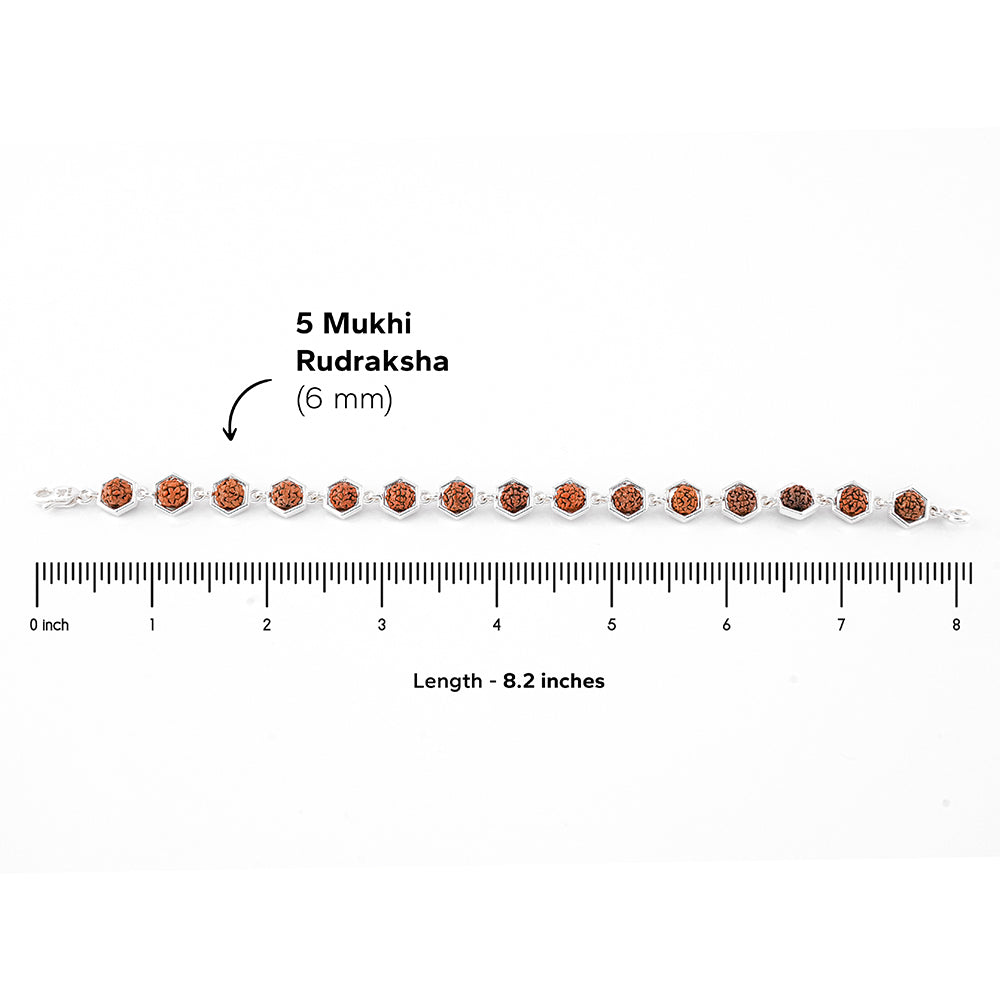 5 Mukhi Rudraksha
(6 mm)

0 inch 1 2 3 4 5 6 7 8

Length - 8.2 inches