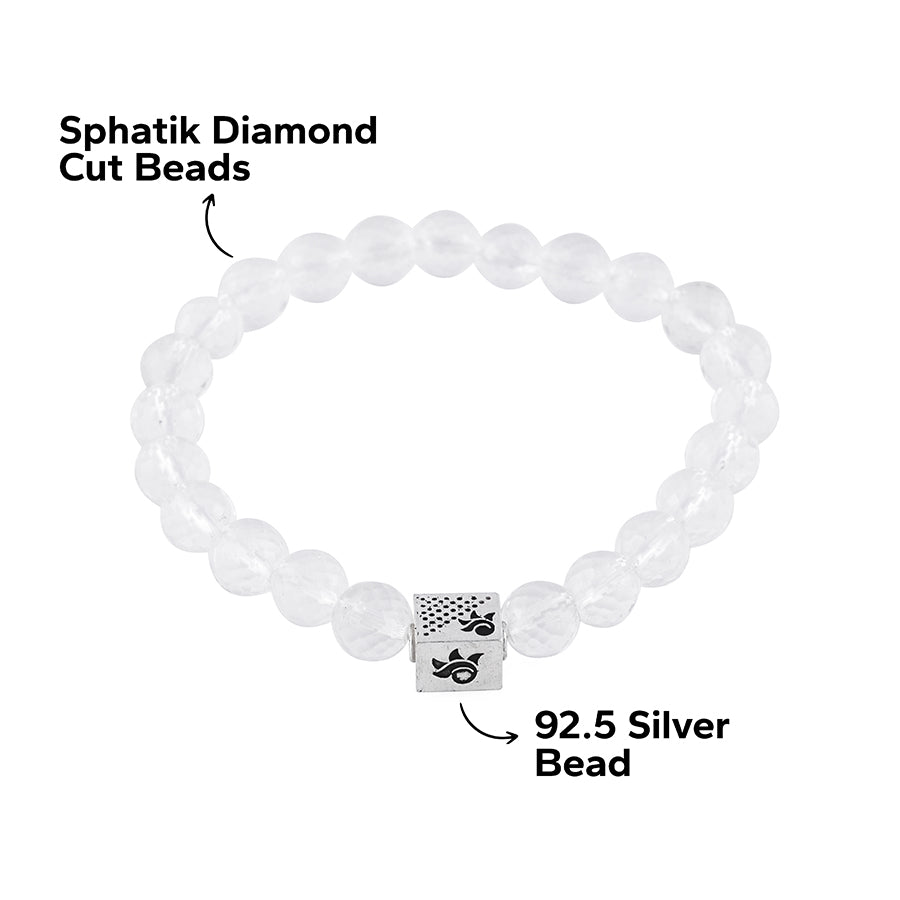 Sphatik Diamond Cut Beads

92.5 Silver Bead