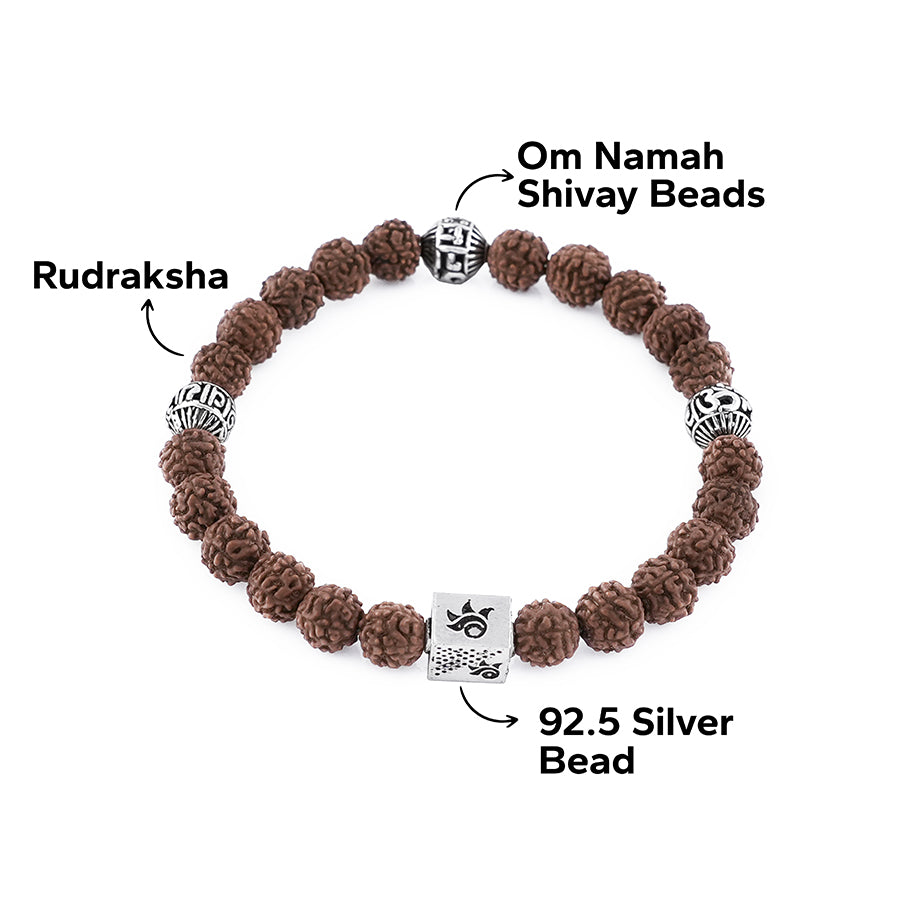 Om Namah Shivay Beads

Rudraksha

92.5 Silver Bead