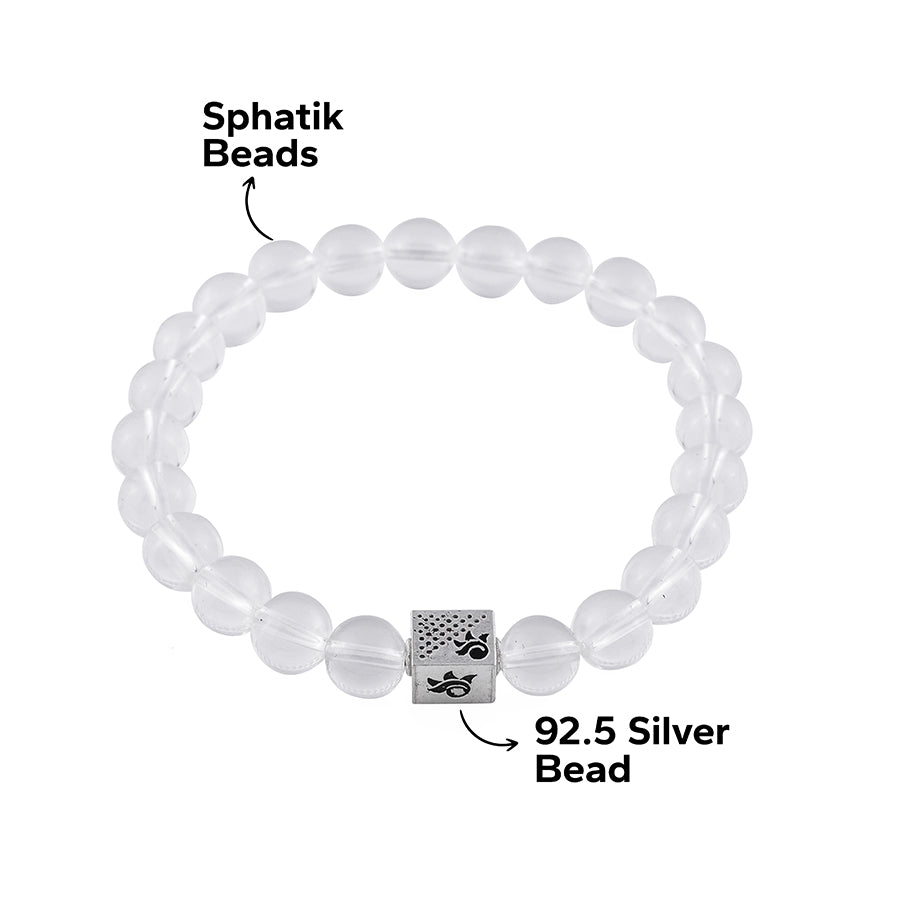 Sphatik Beads

92.5 Silver Bead