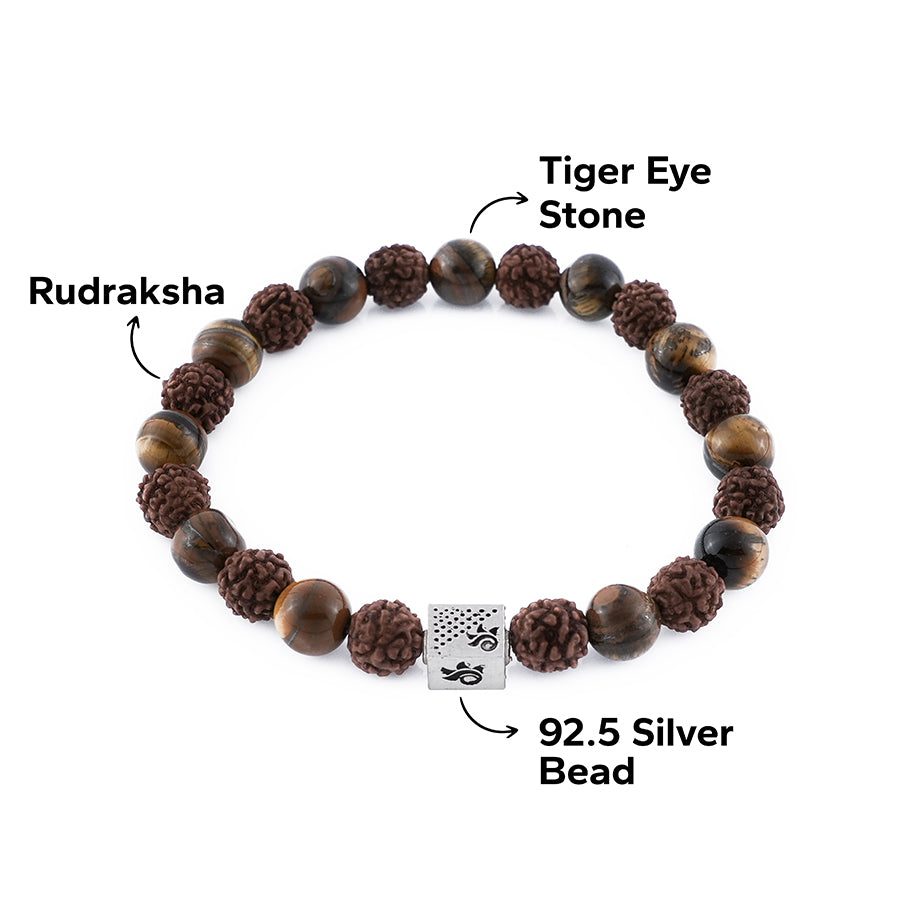 Tiger Eye Stone

Rudraksha

92.5 Silver Bead