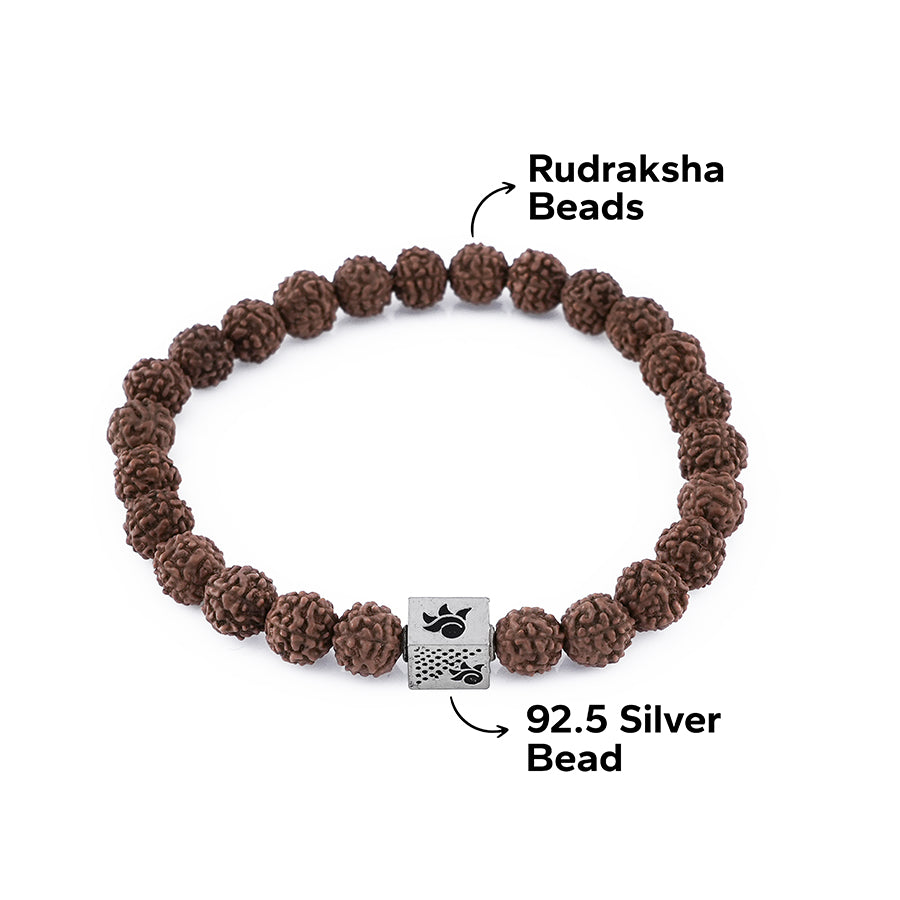 Rudraksha
Beads

92.5 Silver
Bead