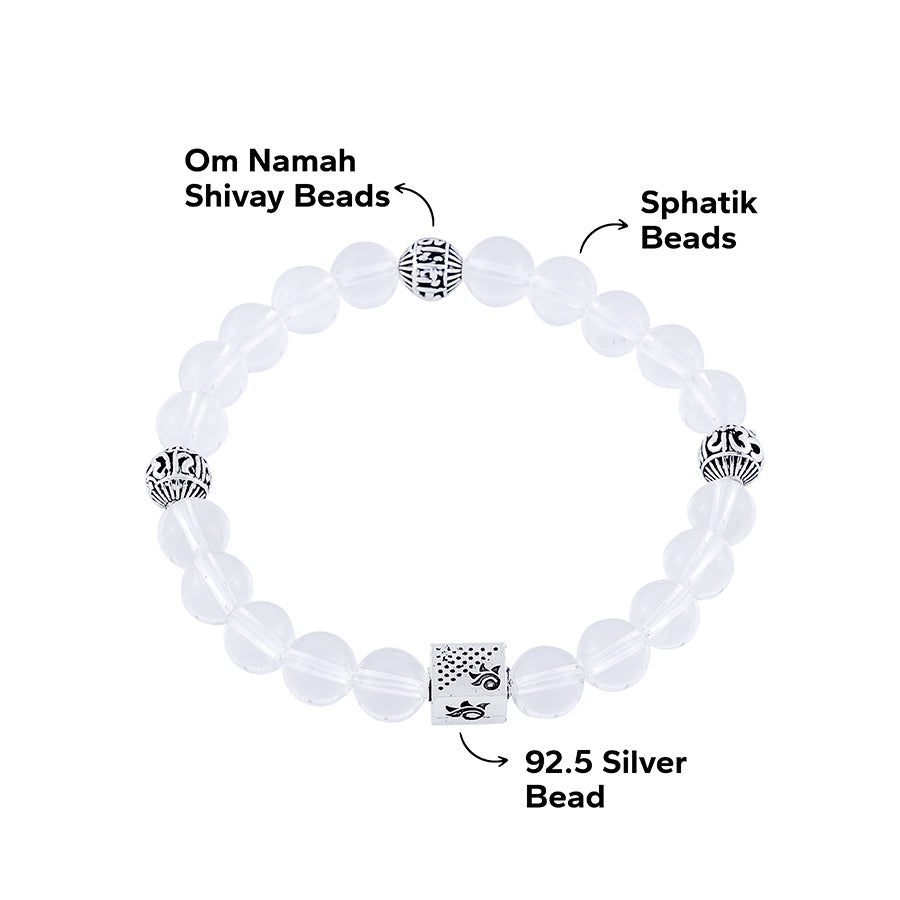 Om Namah Shivay Beads

Sphatik Beads

92.5 Silver Bead