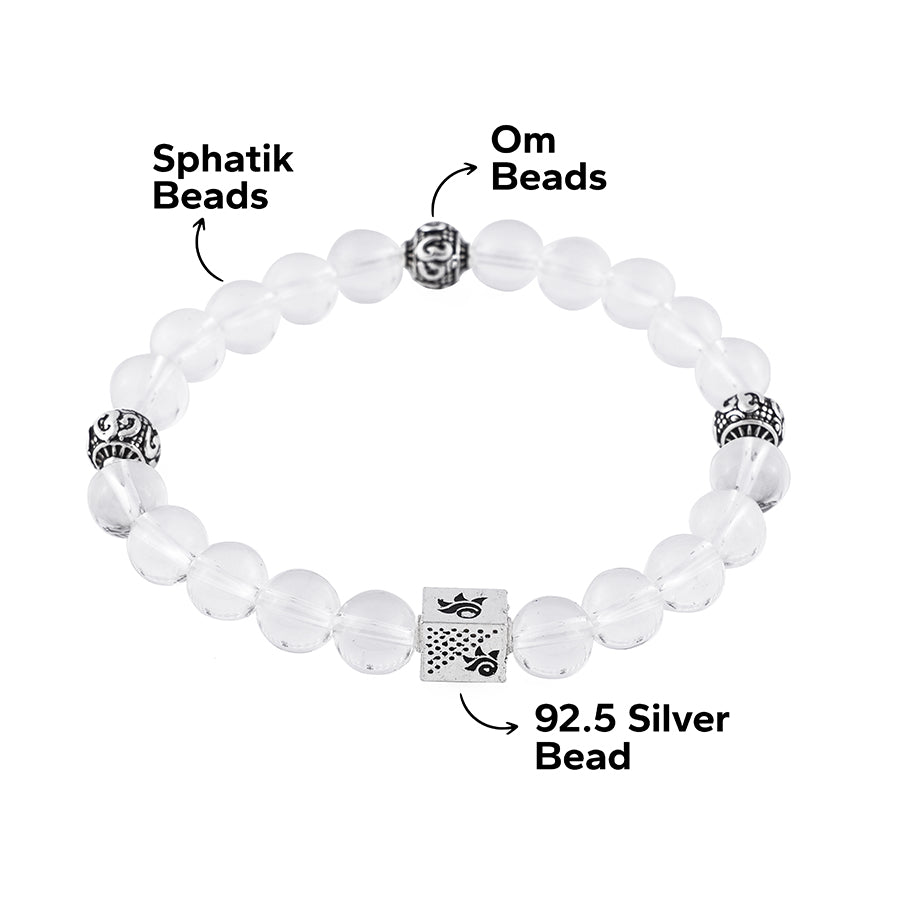 Sphatik Beads

Om Beads

92.5 Silver Bead