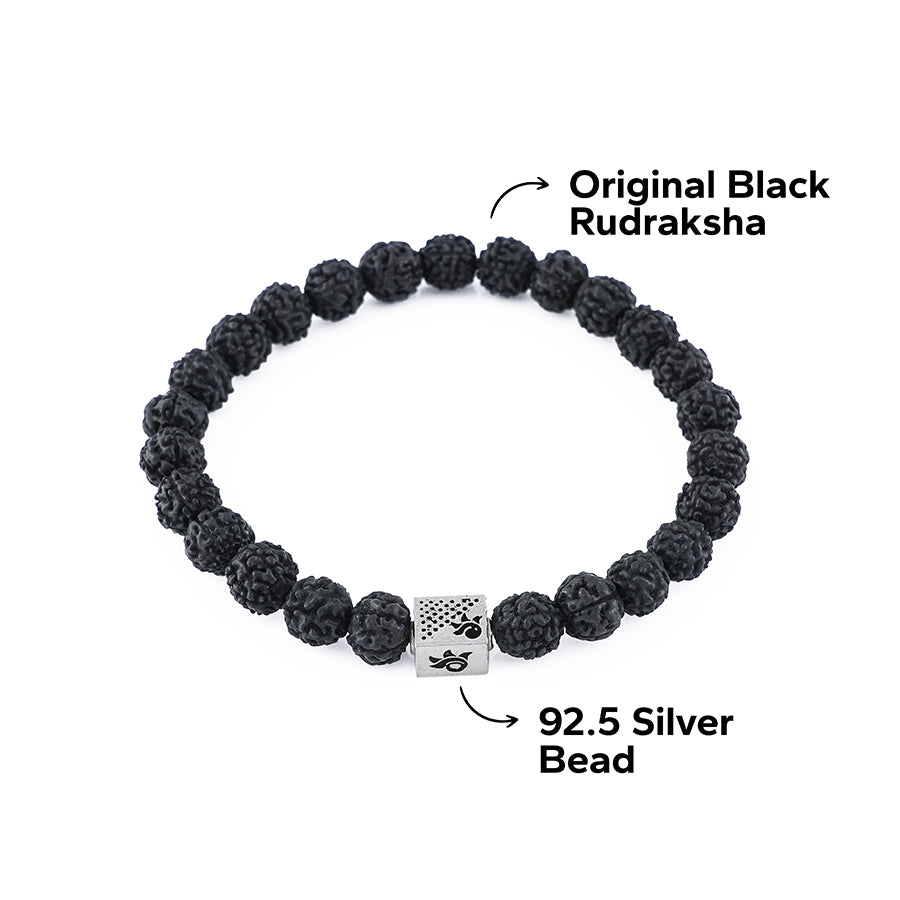 Original Black Rudraksha

92.5 Silver Bead