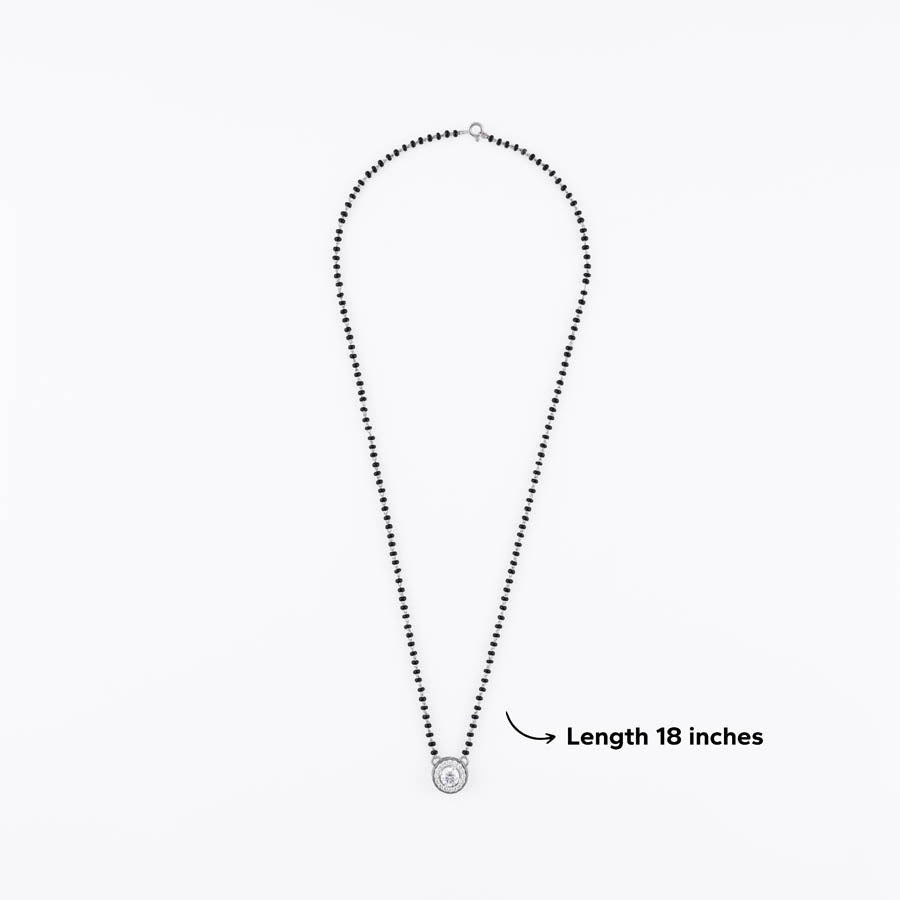 Length 18 inches