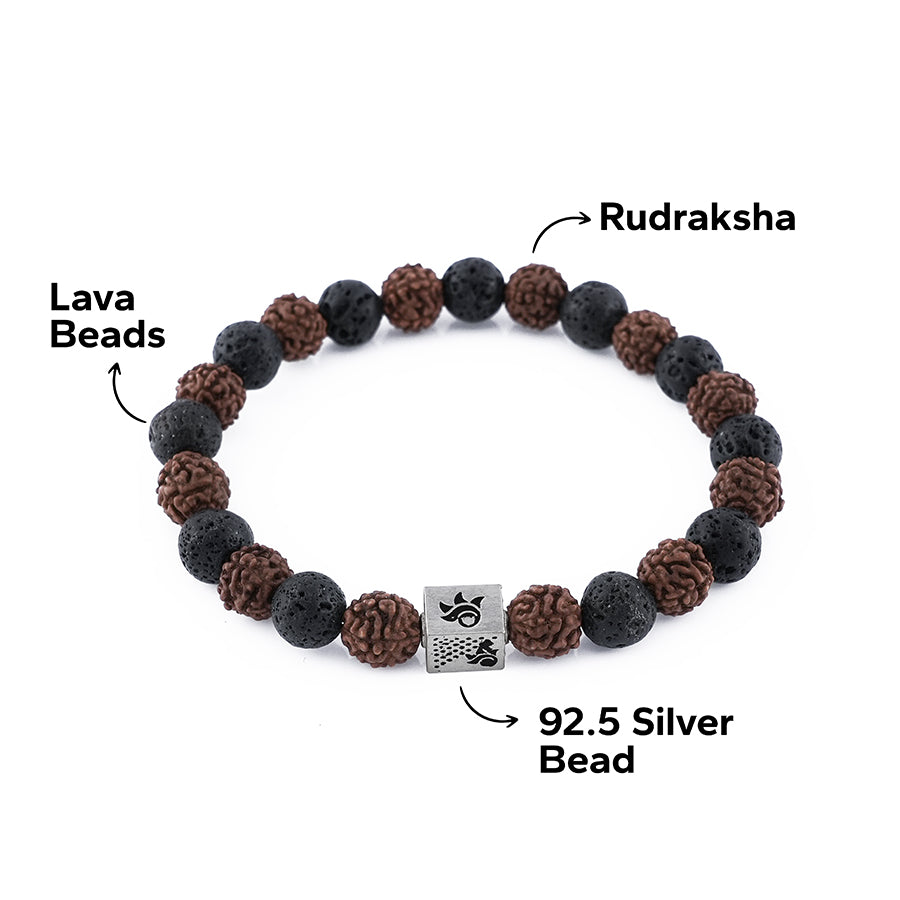 Rudraksha

Lava Beads

92.5 Silver Bead