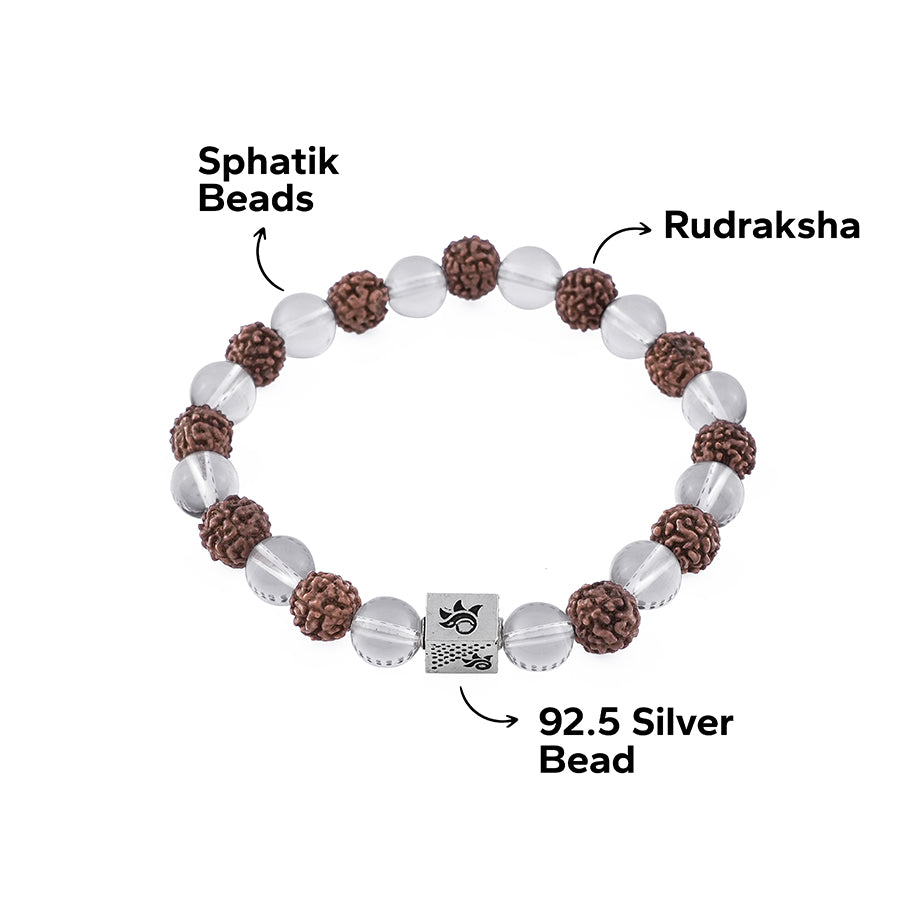 Sphatik Beads

Rudraksha

92.5 Silver Bead