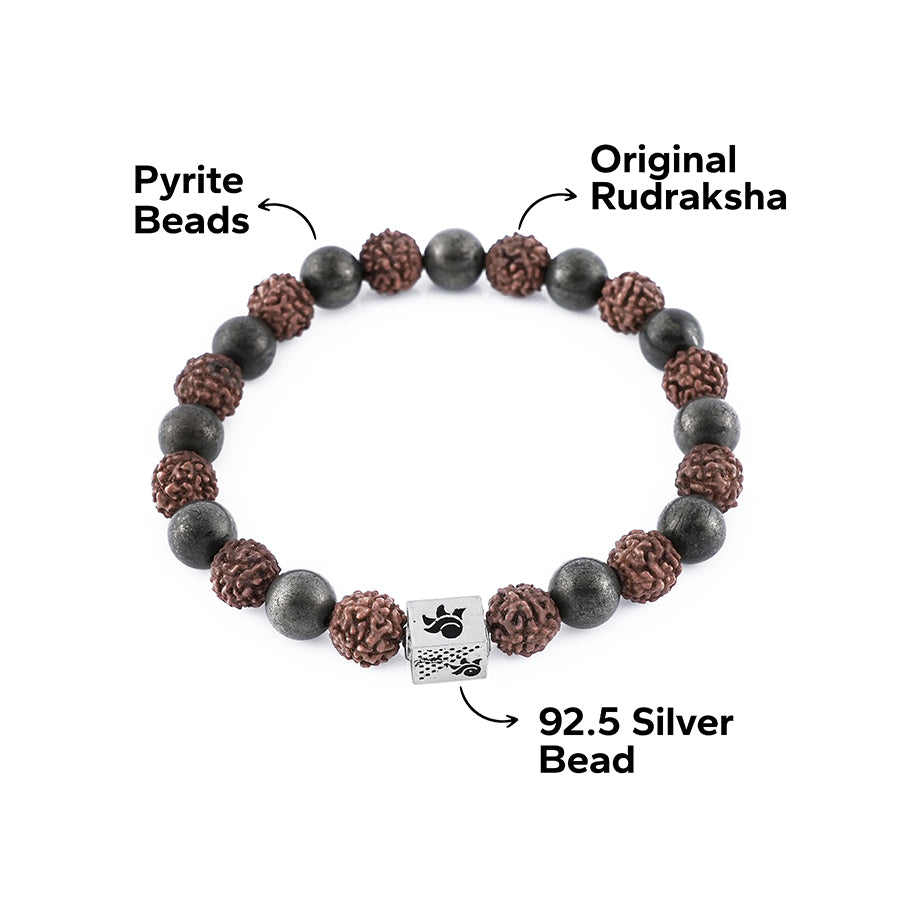 Pyrite Beads

Original Rudraksha

92.5 Silver Bead