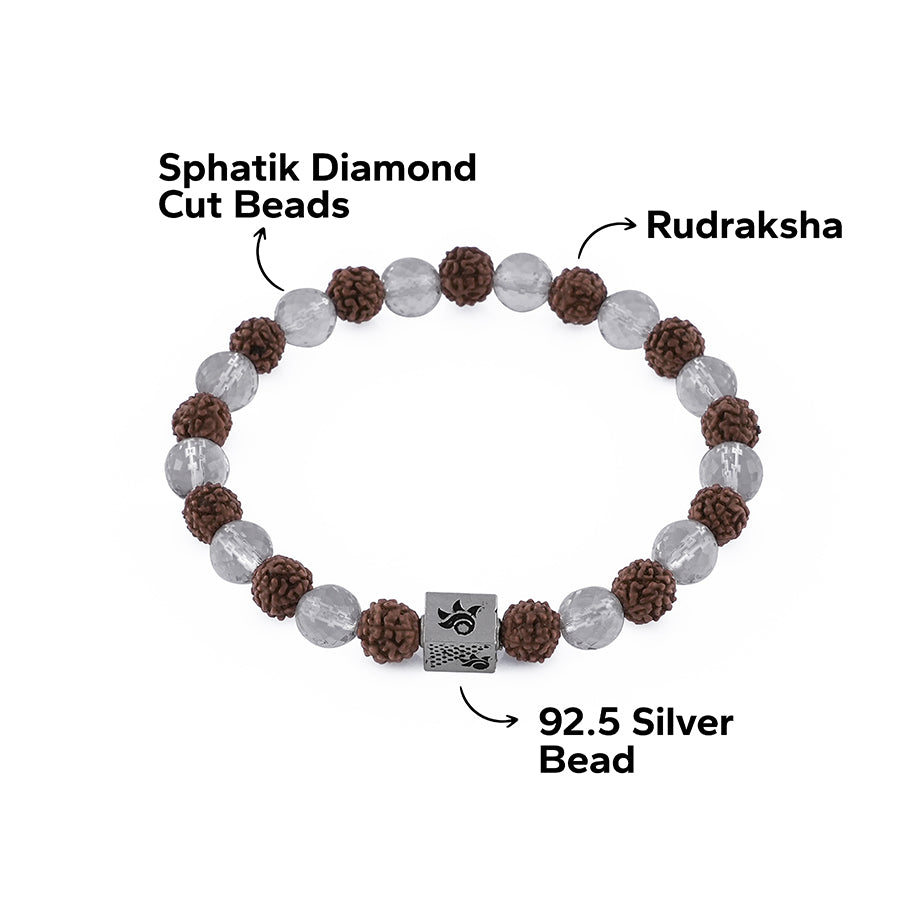 Sphatik Diamond Cut Beads

Rudraksha

92.5 Silver Bead