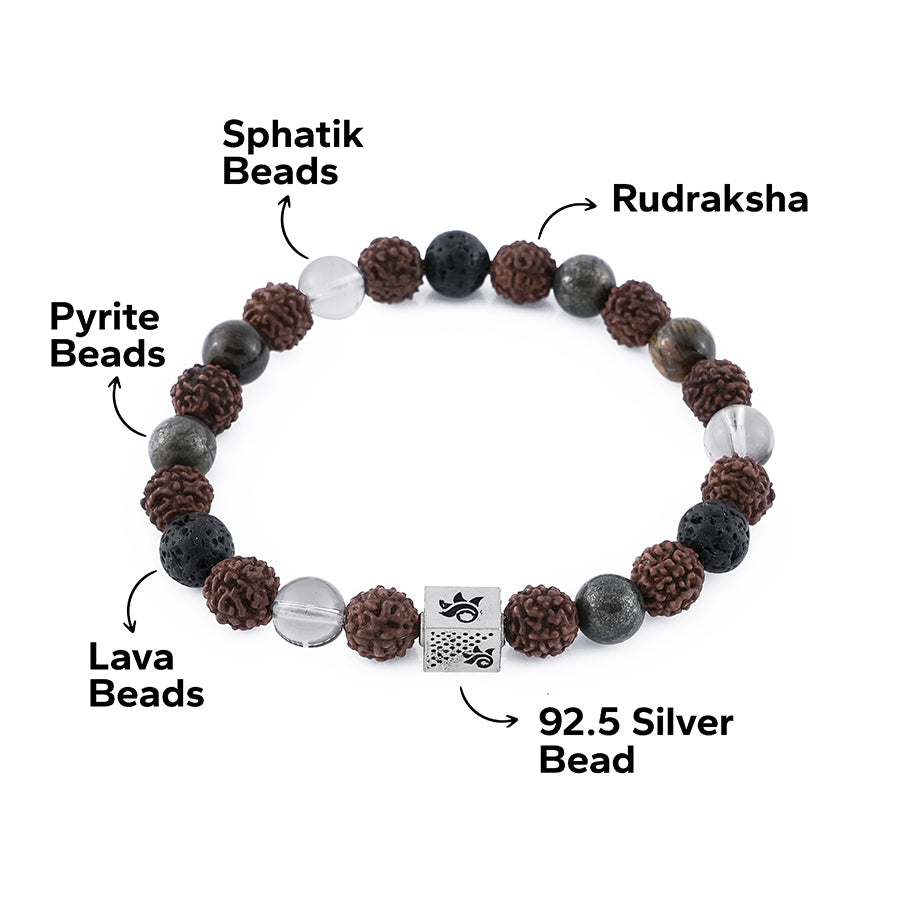 Sphatik Beads

Rudraksha

Pyrite Beads

Lava Beads

92.5 Silver Bead