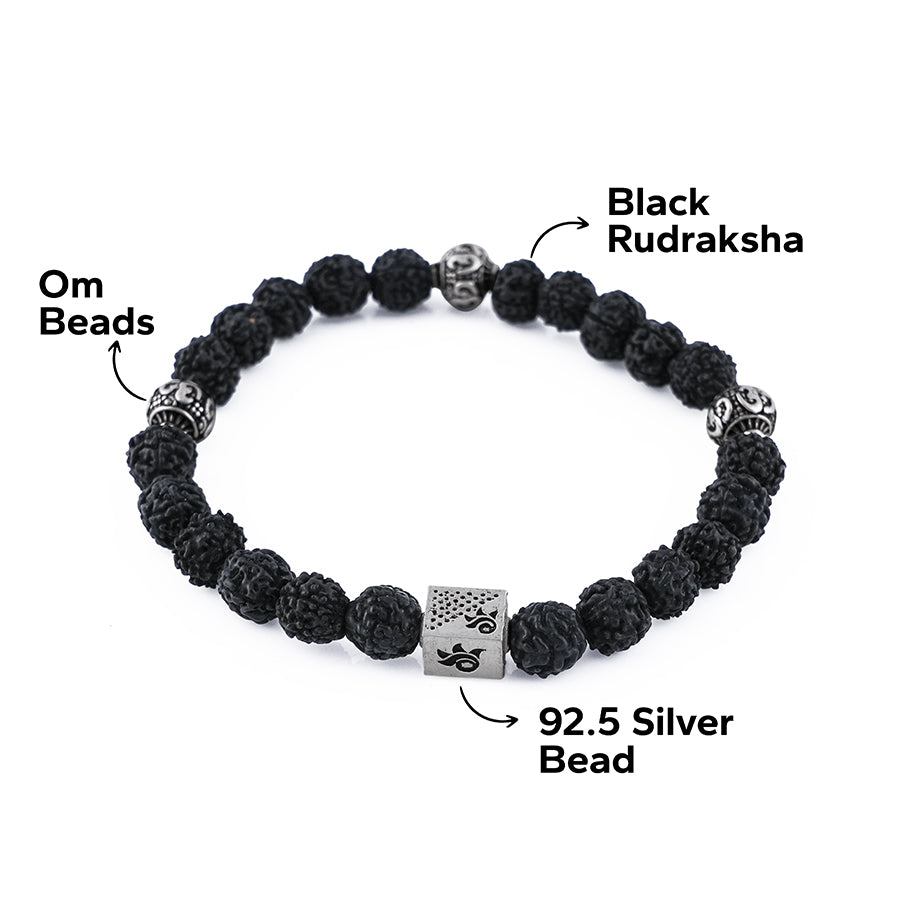 Black Rudraksha

Om Beads

92.5 Silver Bead