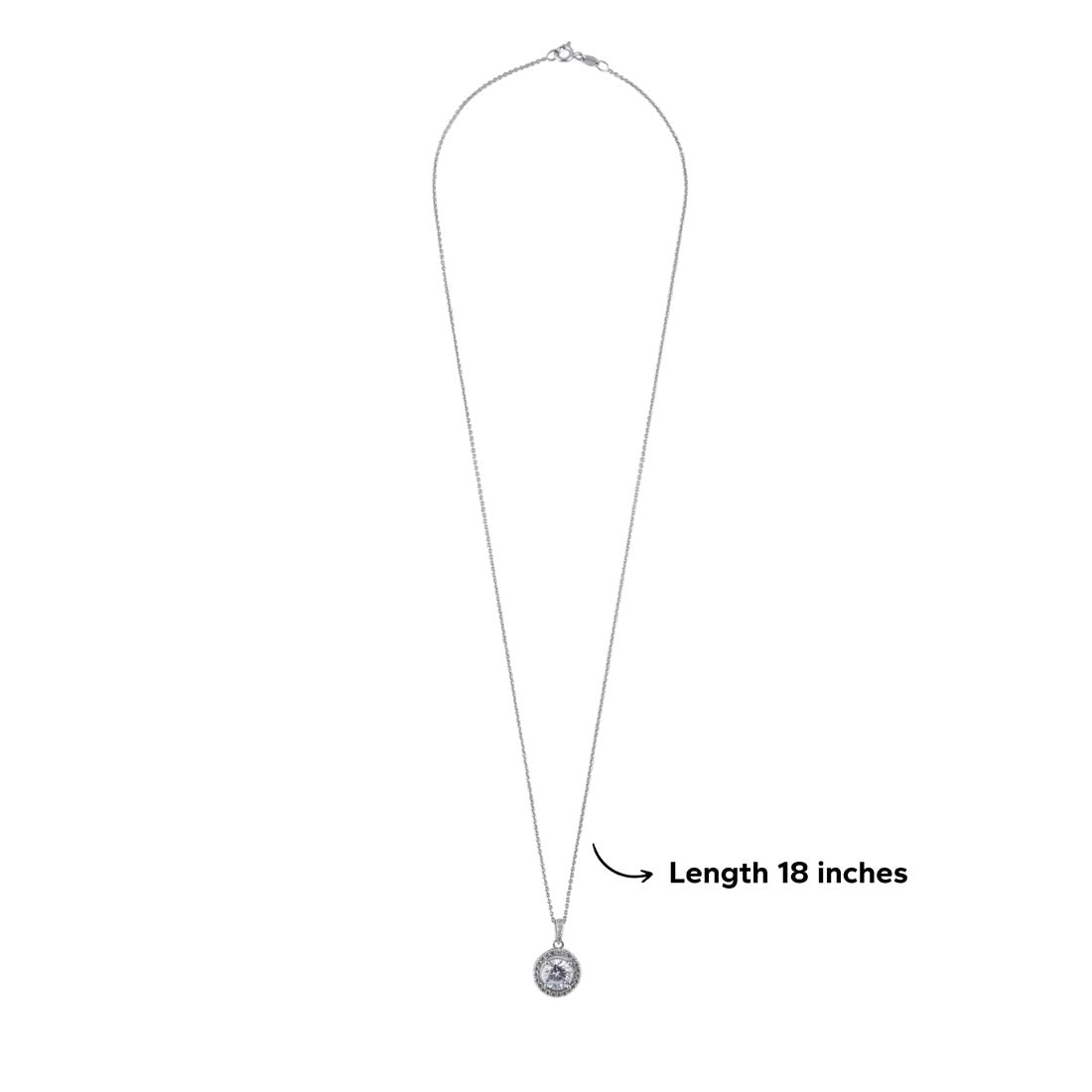 Length 18 inches