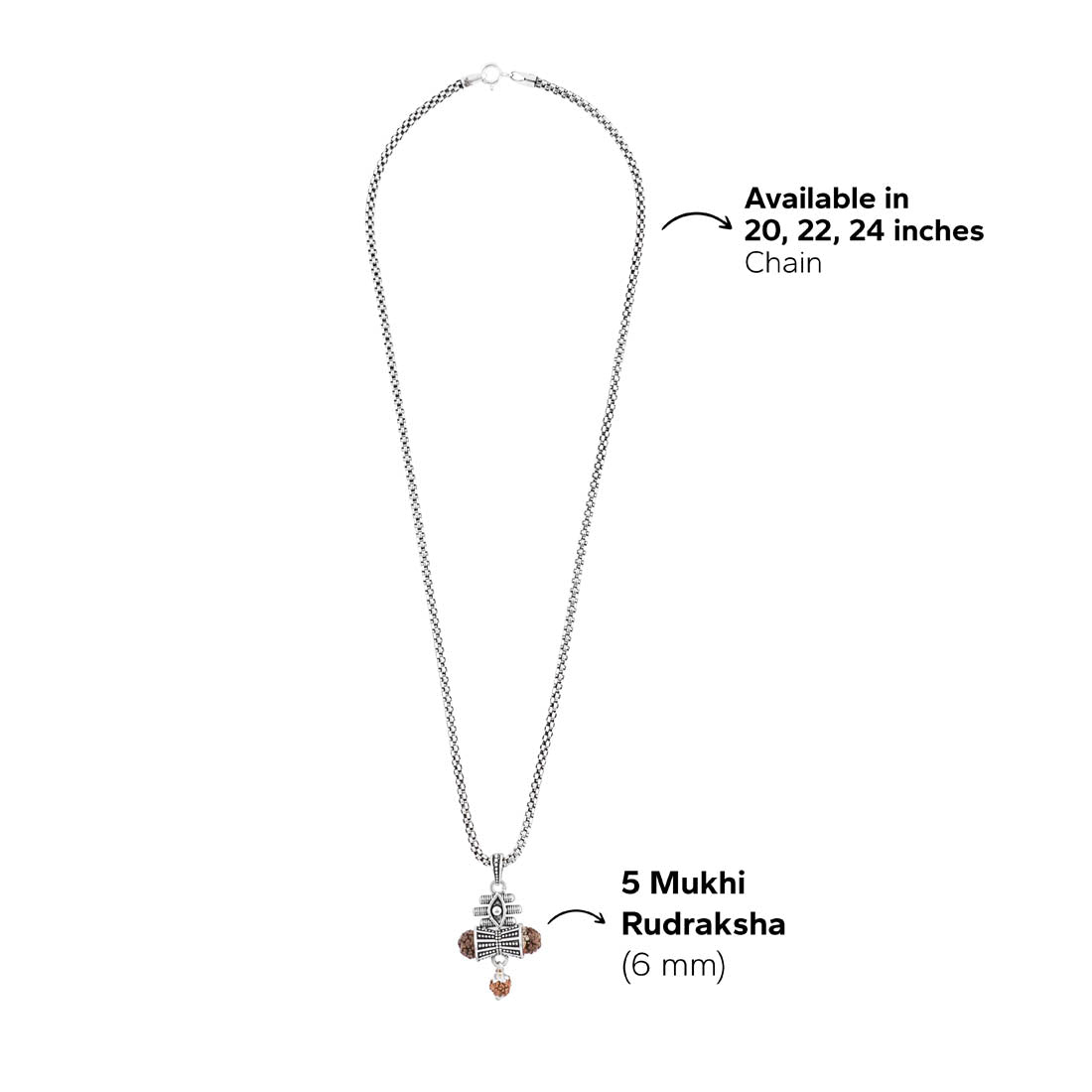 Available in
20, 22, 24 inches
Chain

5 Mukhi
Rudraksha
(6 mm)