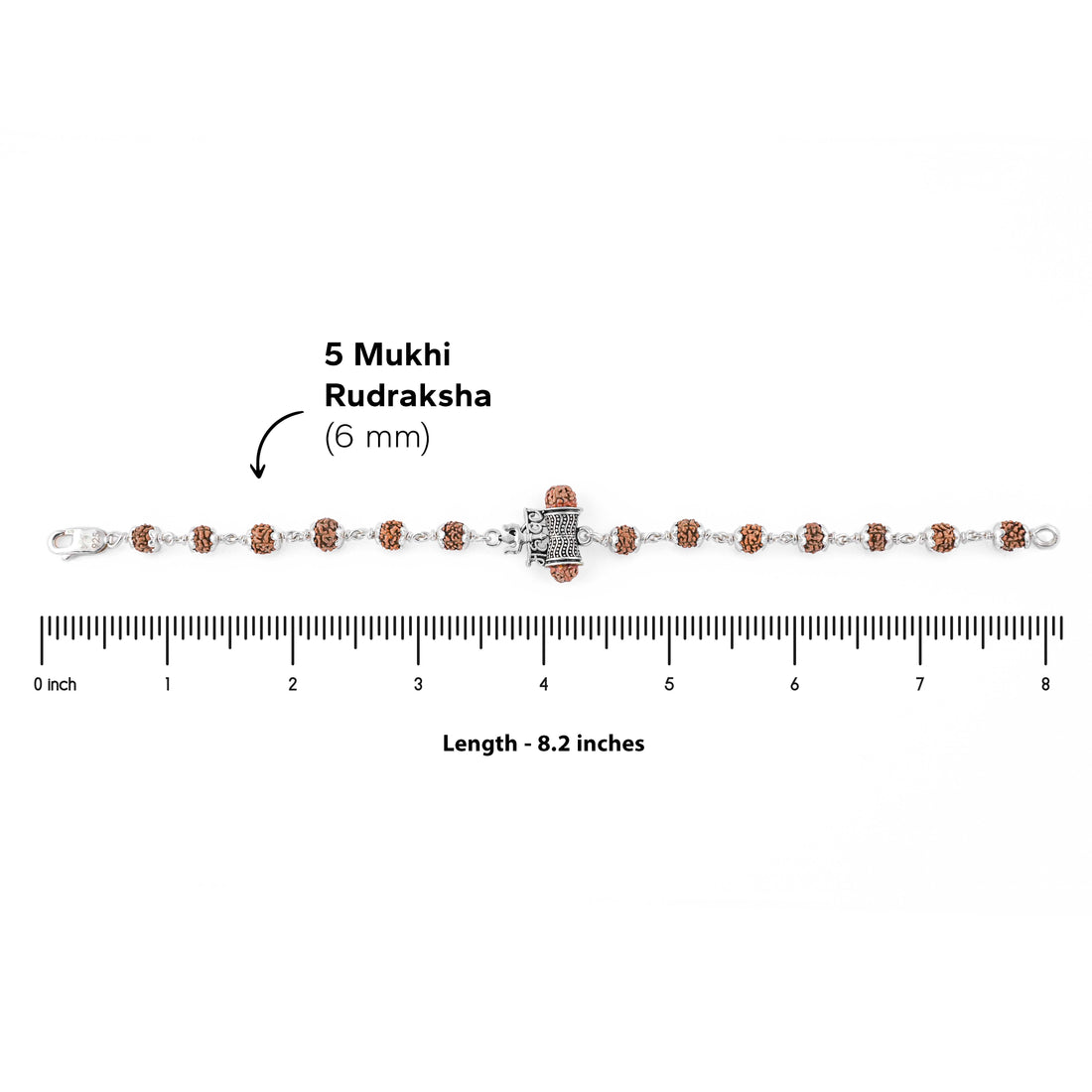 5 Mukhi Rudraksha
(6 mm)

0 inch 1 2 3 4 5 6 7 8

Length - 8.2 inches