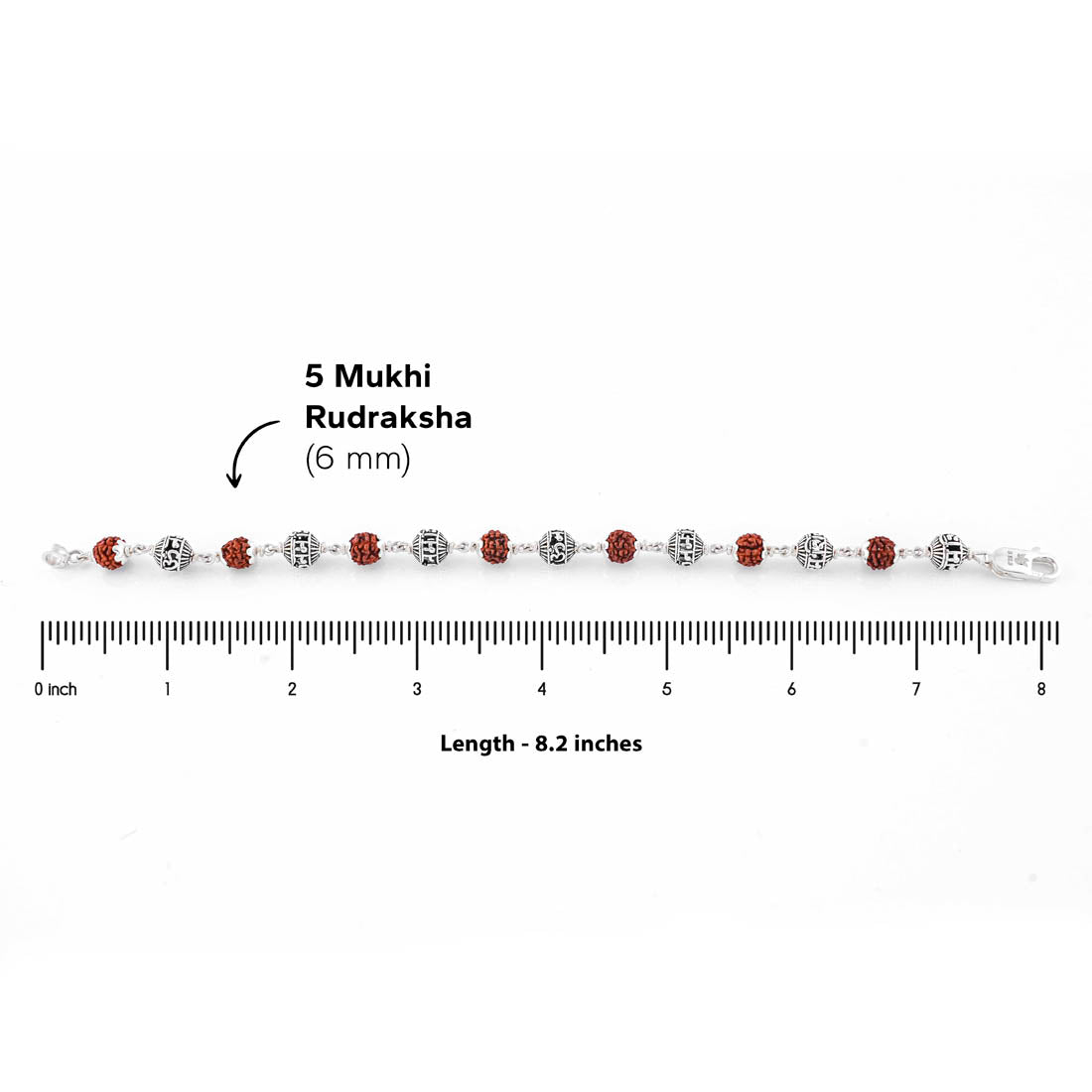 5 Mukhi Rudraksha (6 mm)

0 inch 1 2 3 4 5 6 7 8

Length - 8.2 inches