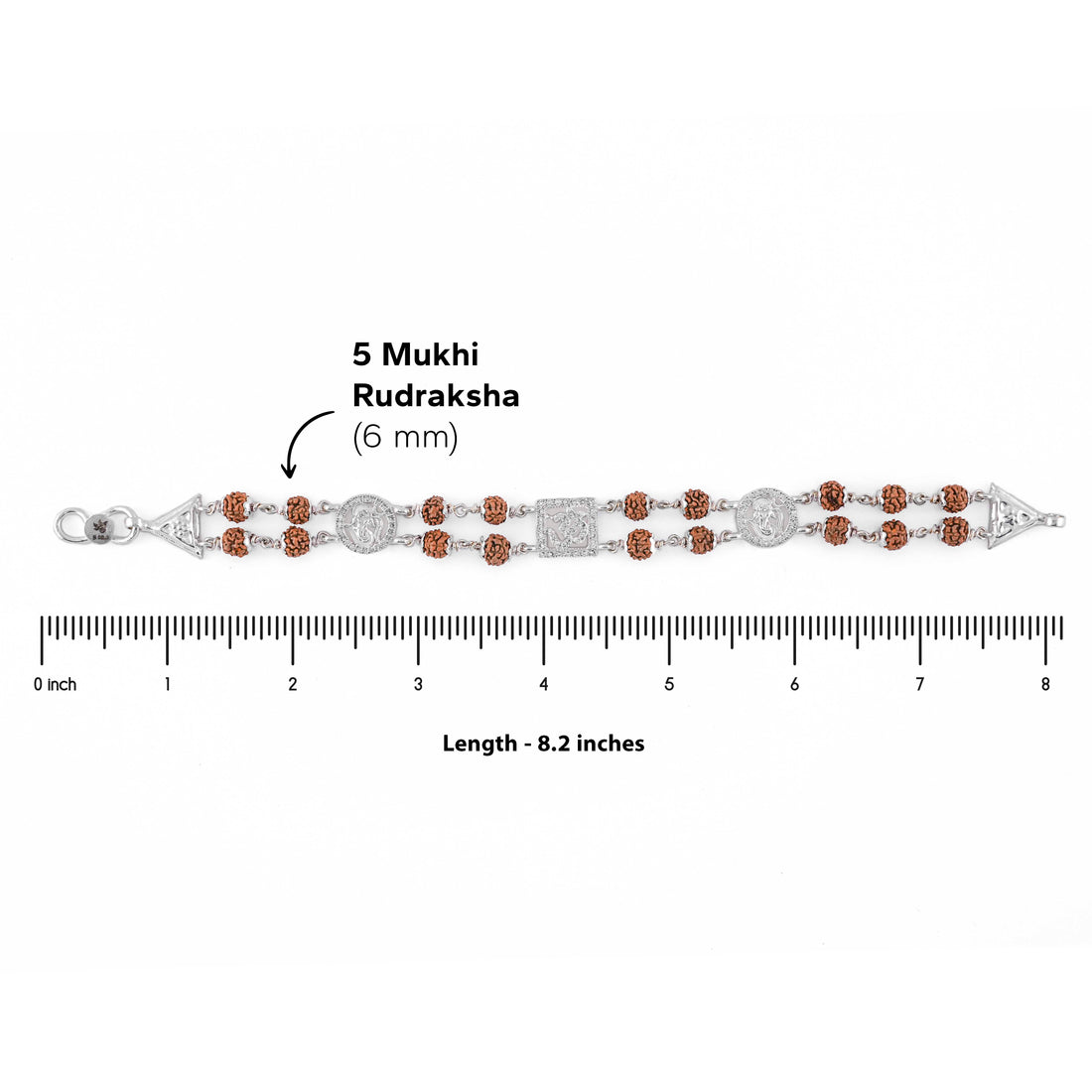 5 Mukhi Rudraksha (6 mm)

0 inch 1 2 3 4 5 6 7 8

Length - 8.2 inches