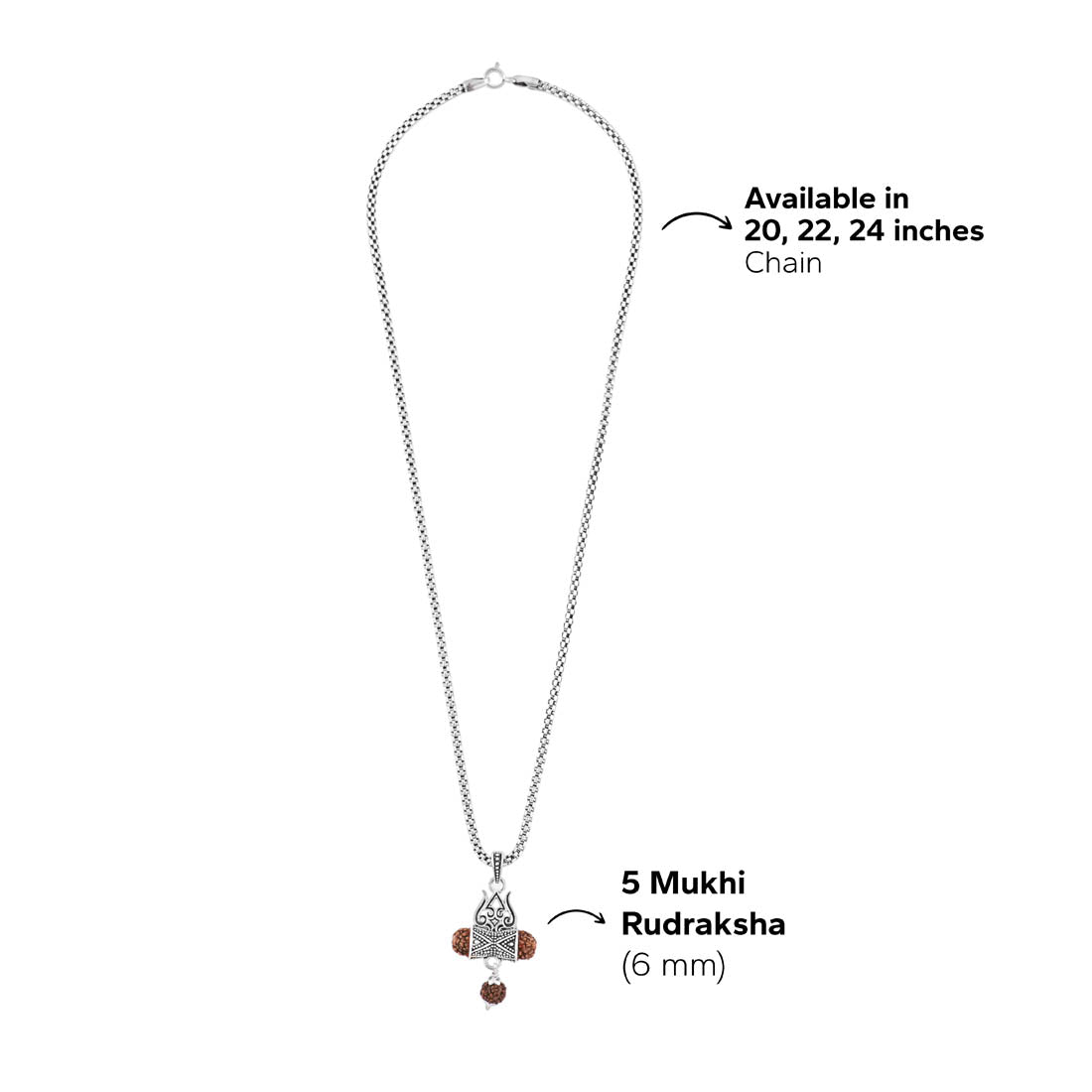 Available in
20, 22, 24 inches
Chain

5 Mukhi
Rudraksha
(6 mm)