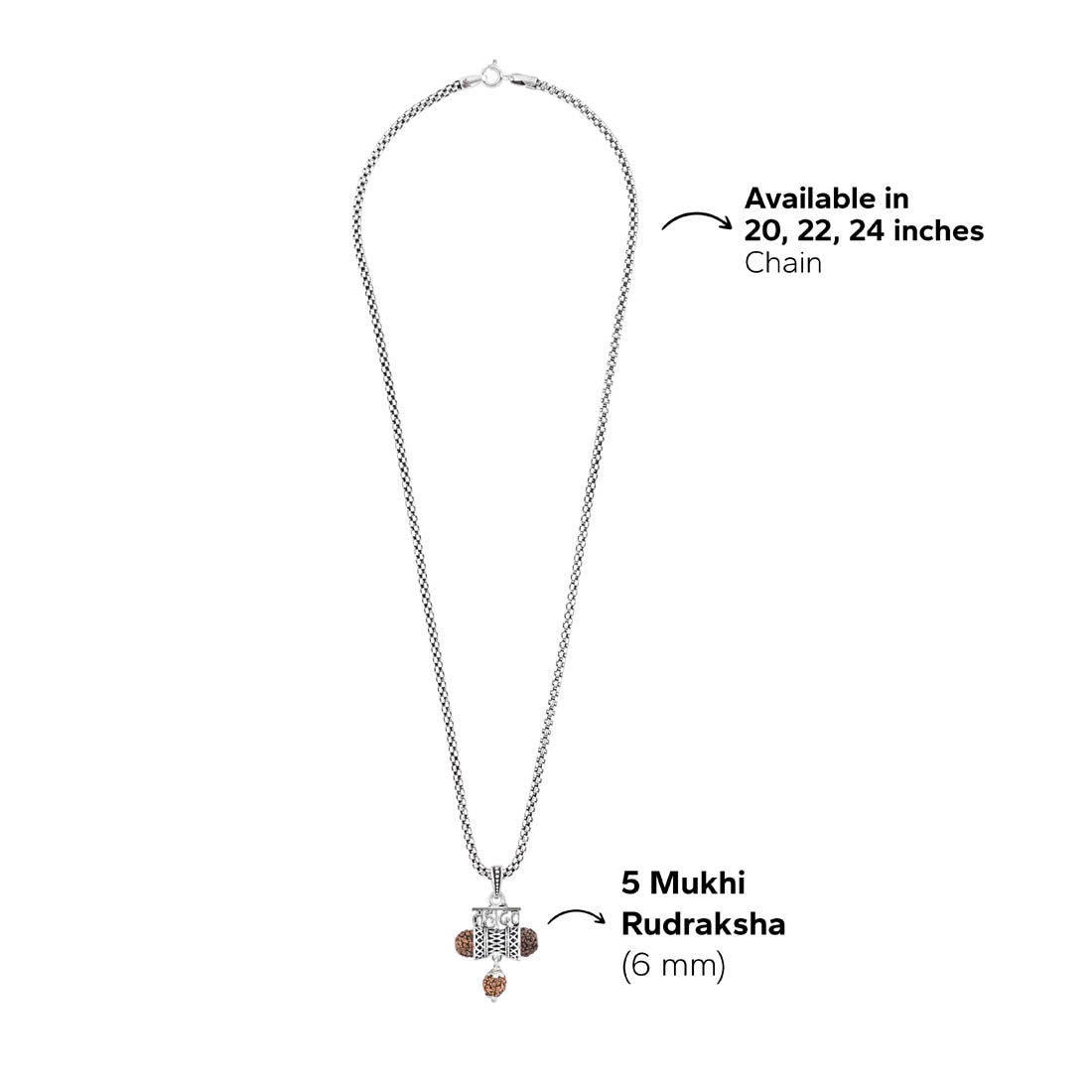 Available in
20, 22, 24 inches
Chain

5 Mukhi
Rudraksha
(6 mm)