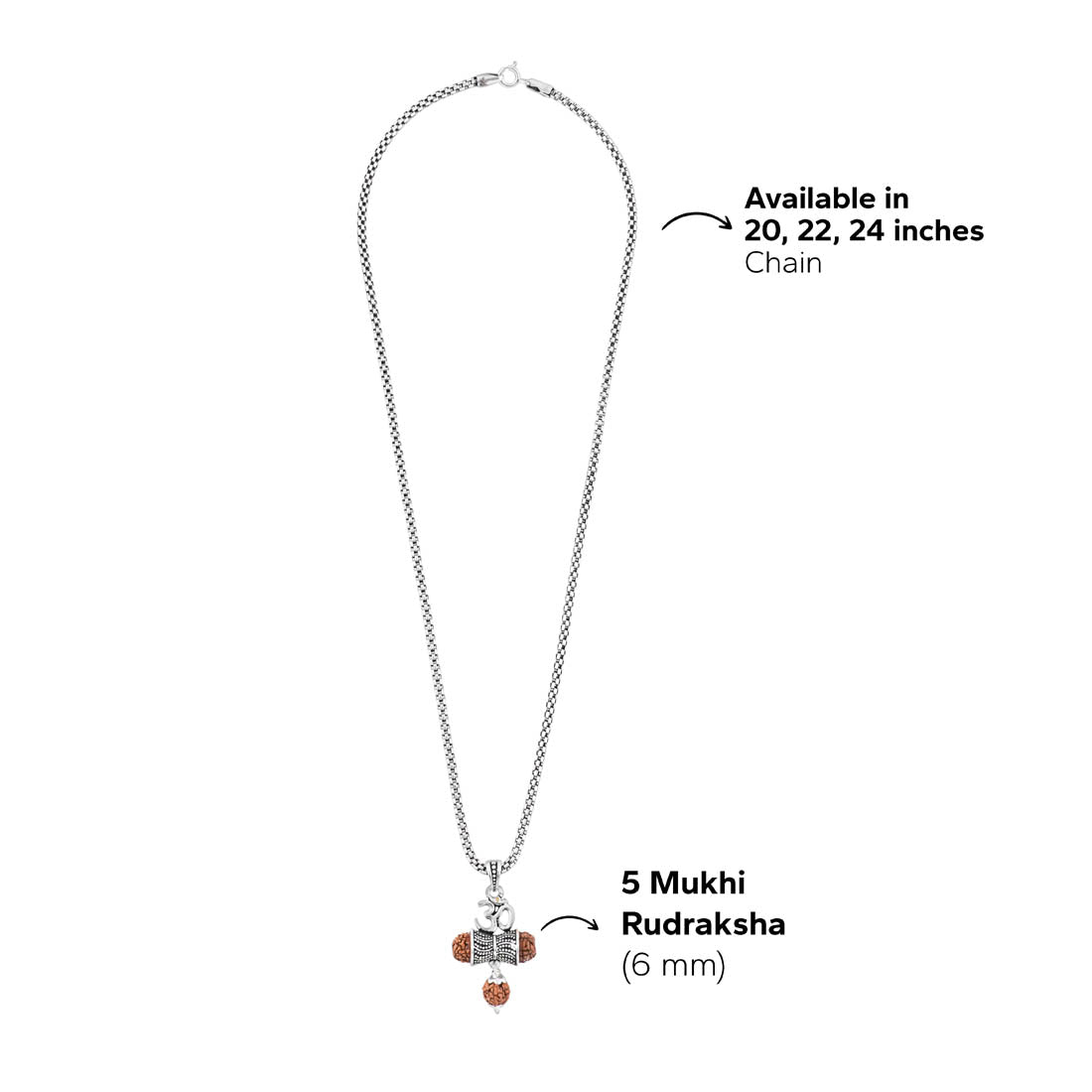 Available in
20, 22, 24 inches
Chain

5 Mukhi
Rudraksha
(6 mm)