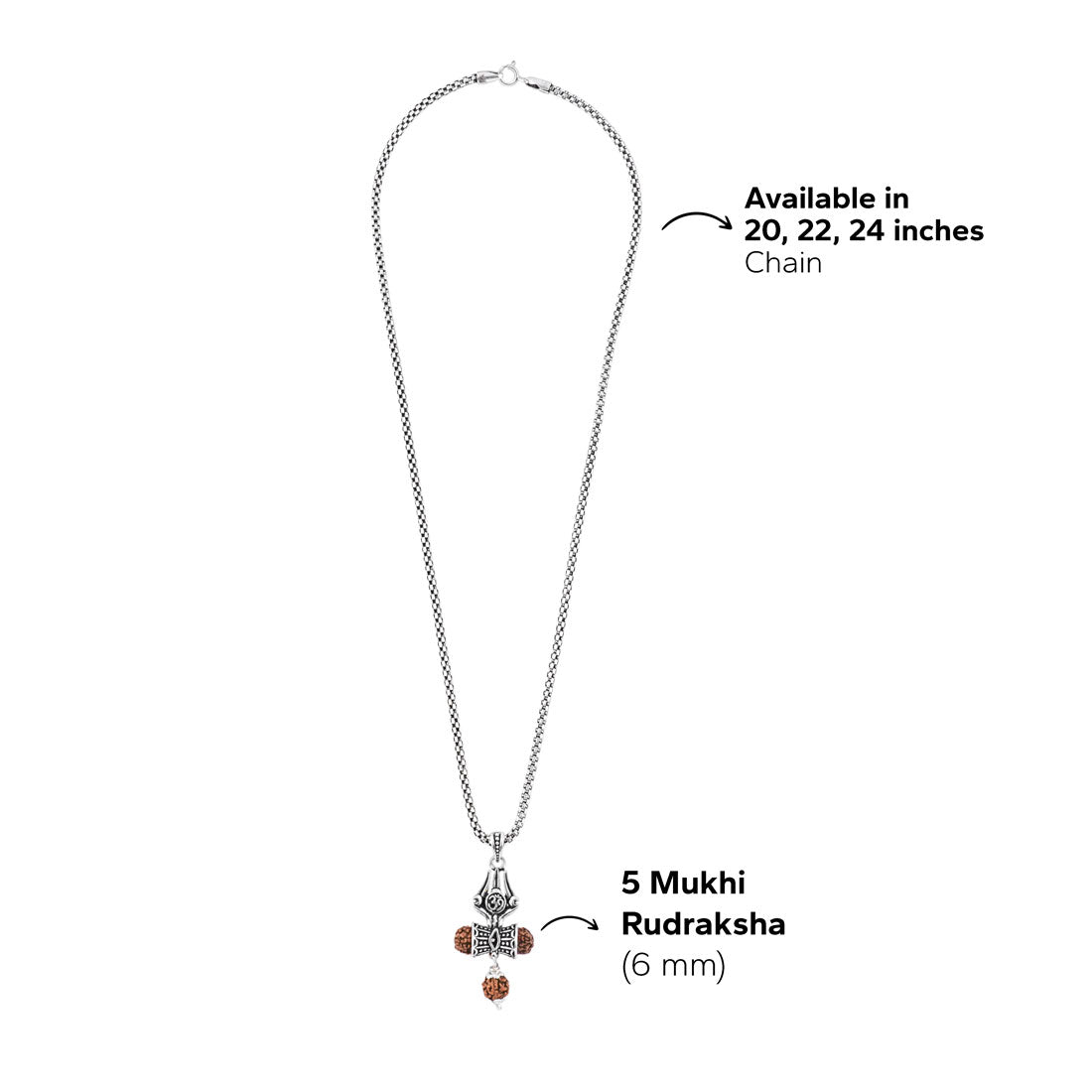 Available in
20, 22, 24 inches
Chain

5 Mukhi
Rudraksha
(6 mm)