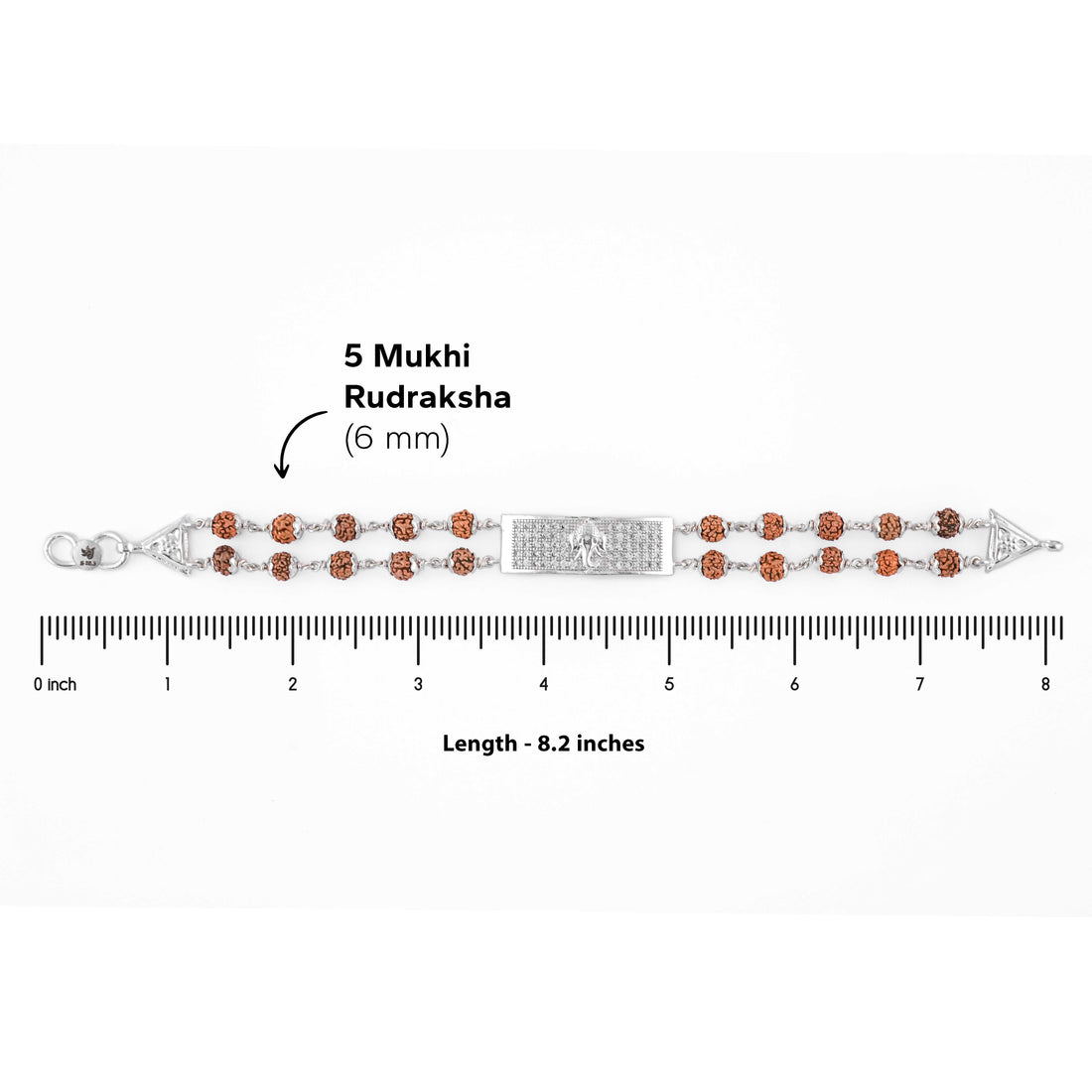 5 Mukhi Rudraksha (6 mm)

0 inch
1
2
3
4
5
6
7
8

Length - 8.2 inches