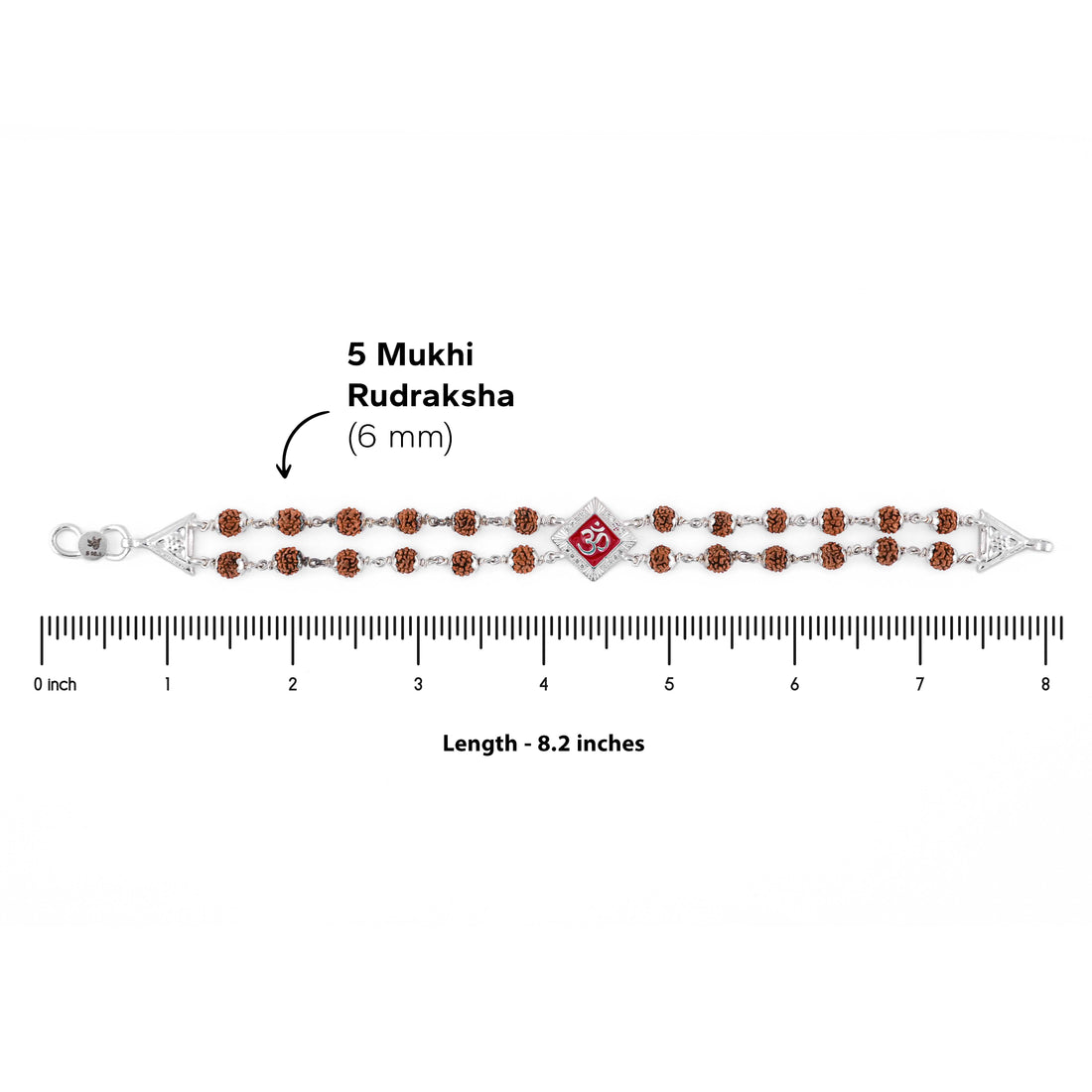 5 Mukhi Rudraksha (6 mm)

ॐ

0 inch 1 2 3 4 5 6 7 8

Length - 8.2 inches