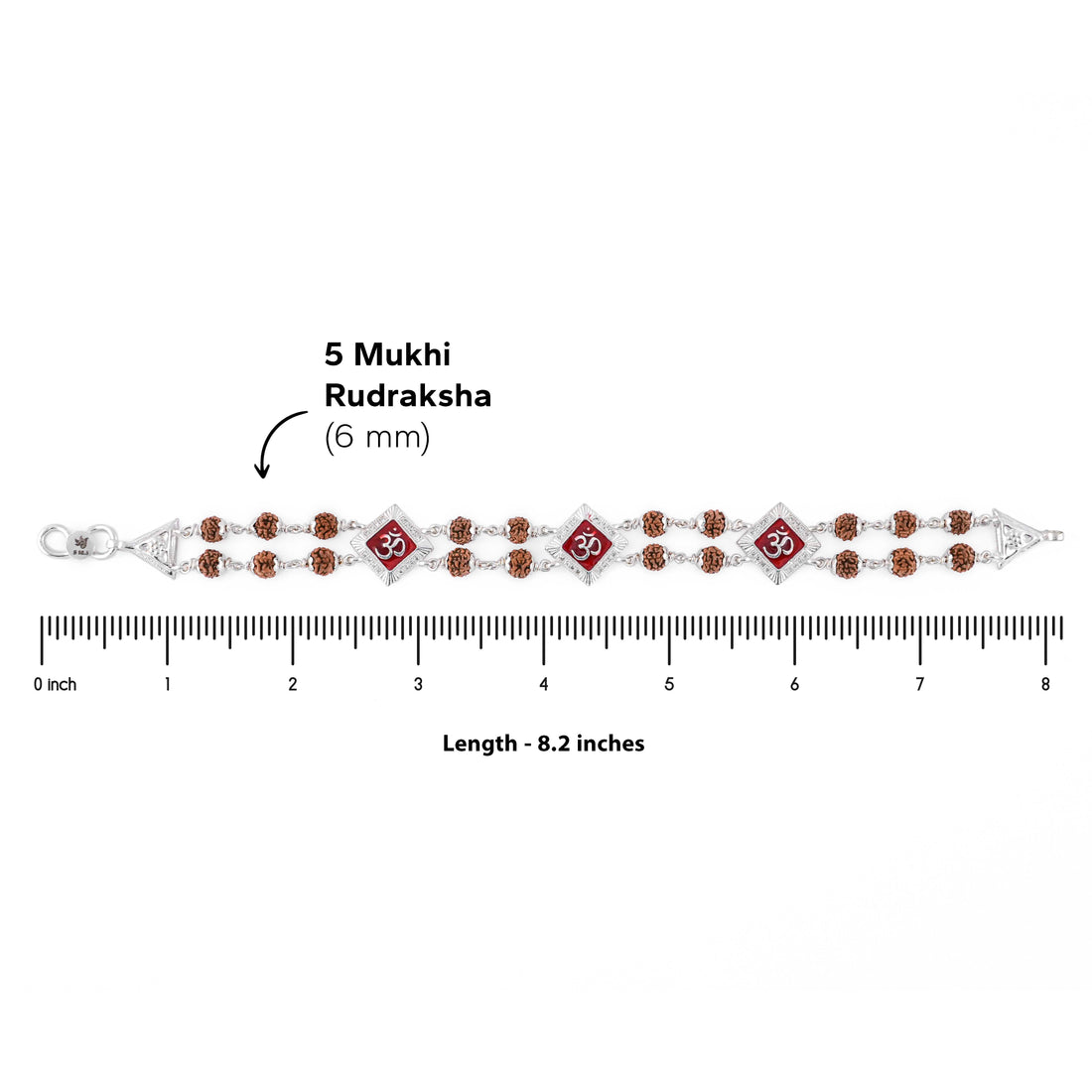 5 Mukhi Rudraksha (6 mm)

ॐ ॐ ॐ

0 inch 1 2 3 4 5 6 7 8

Length - 8.2 inches