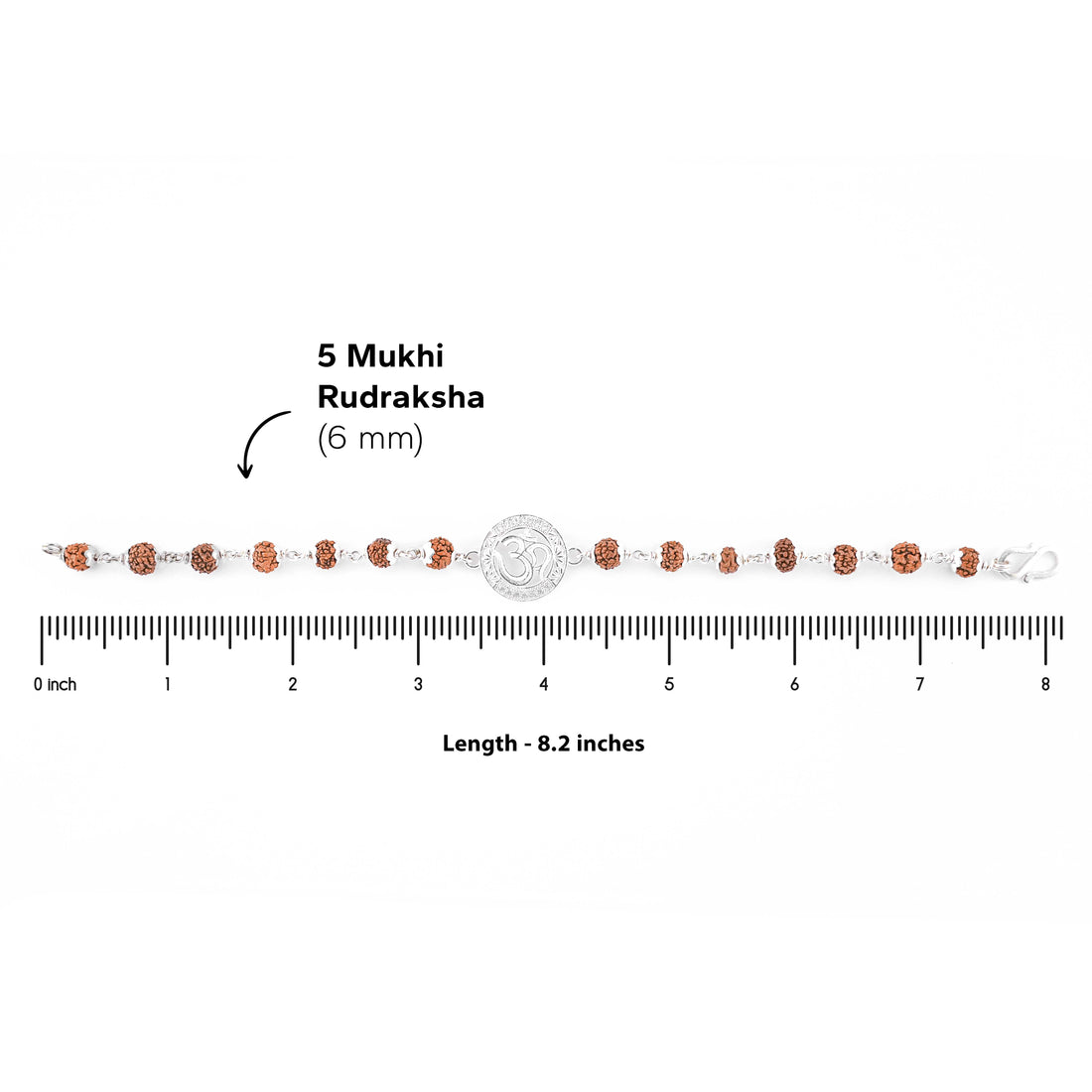 5 Mukhi Rudraksha (6 mm)

0 inch 1 2 3 4 5 6 7 8

Length - 8.2 inches