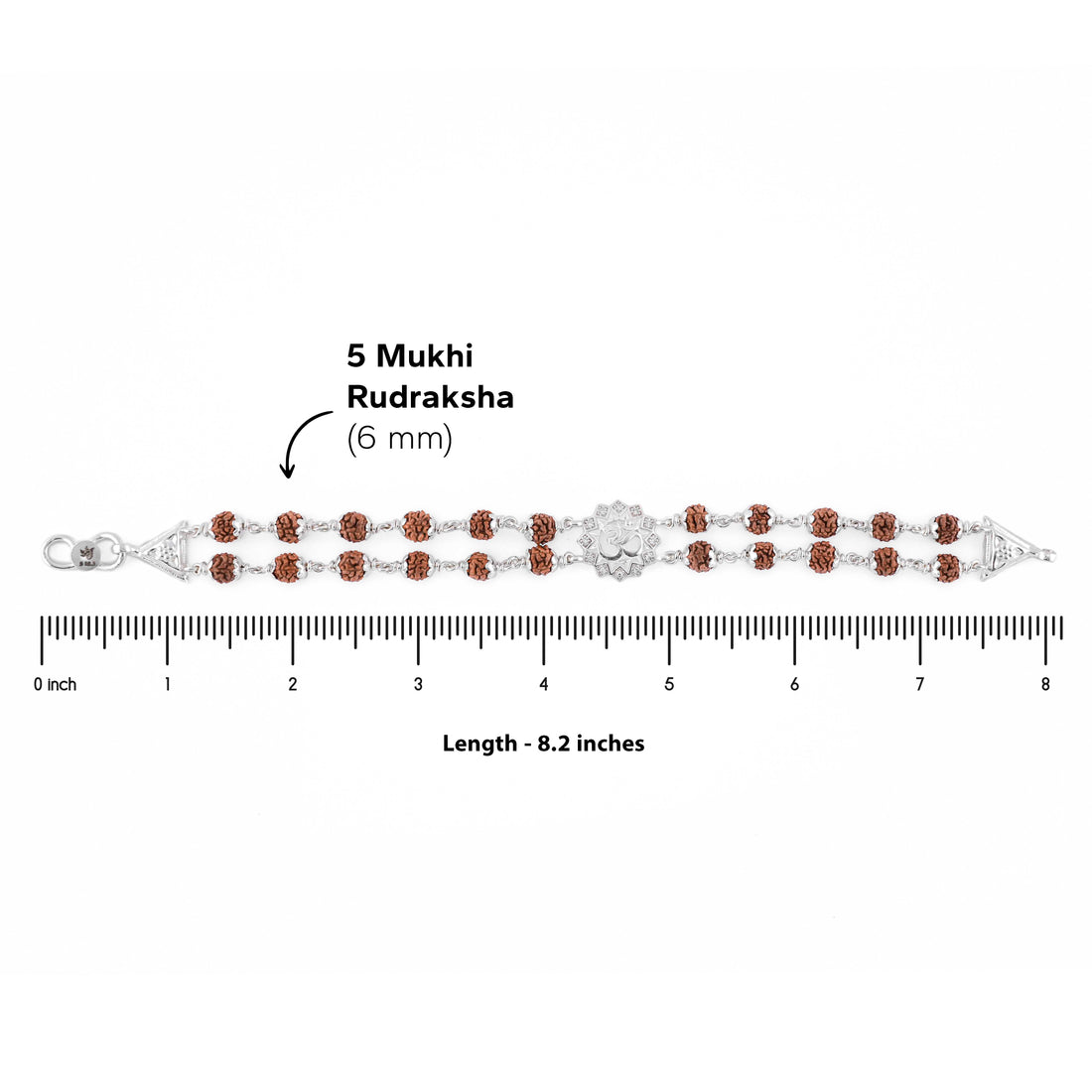 5 Mukhi Rudraksha (6 mm)

0 inch 1 2 3 4 5 6 7 8

Length - 8.2 inches