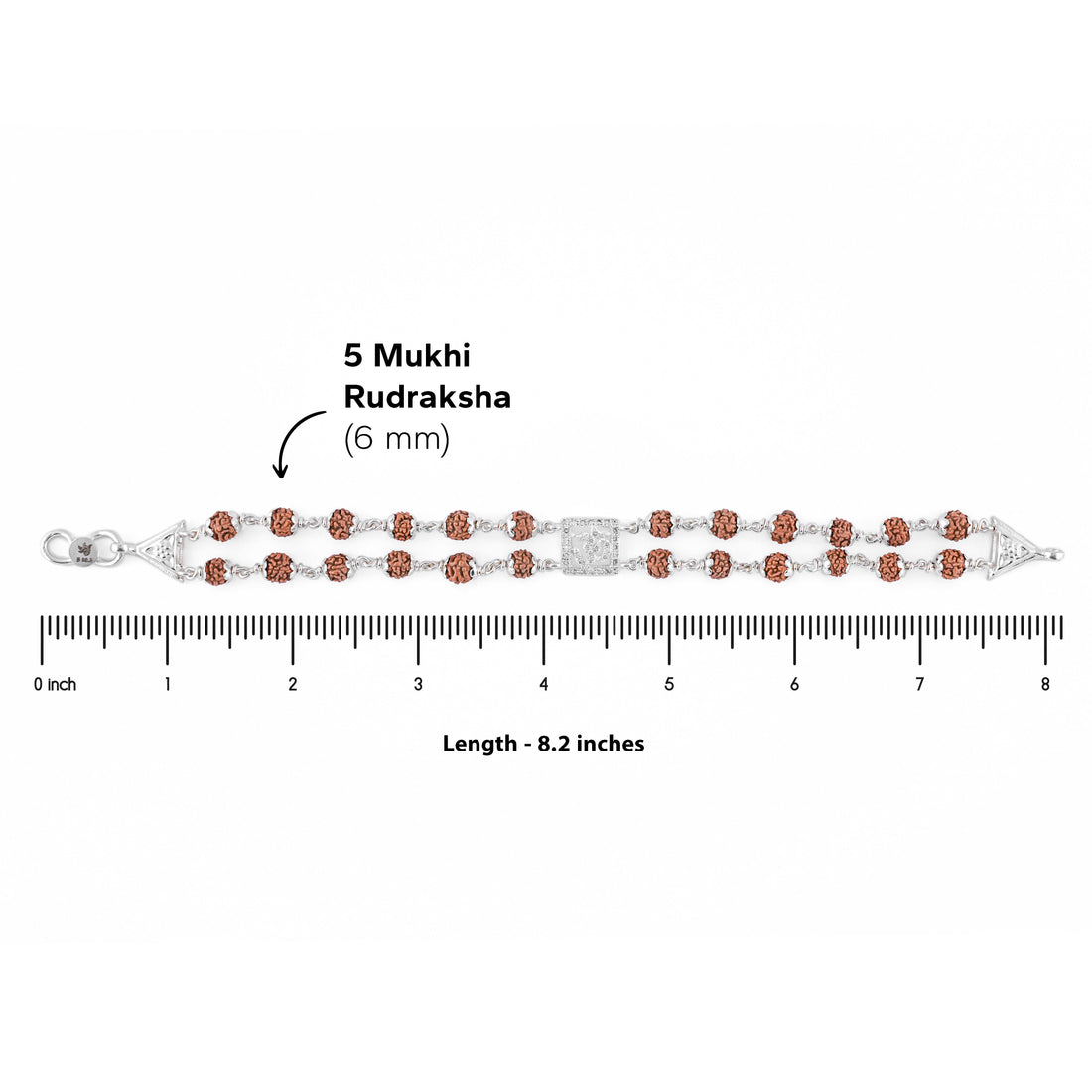 5 Mukhi Rudraksha (6 mm)

0 inch 1 2 3 4 5 6 7 8

Length - 8.2 inches