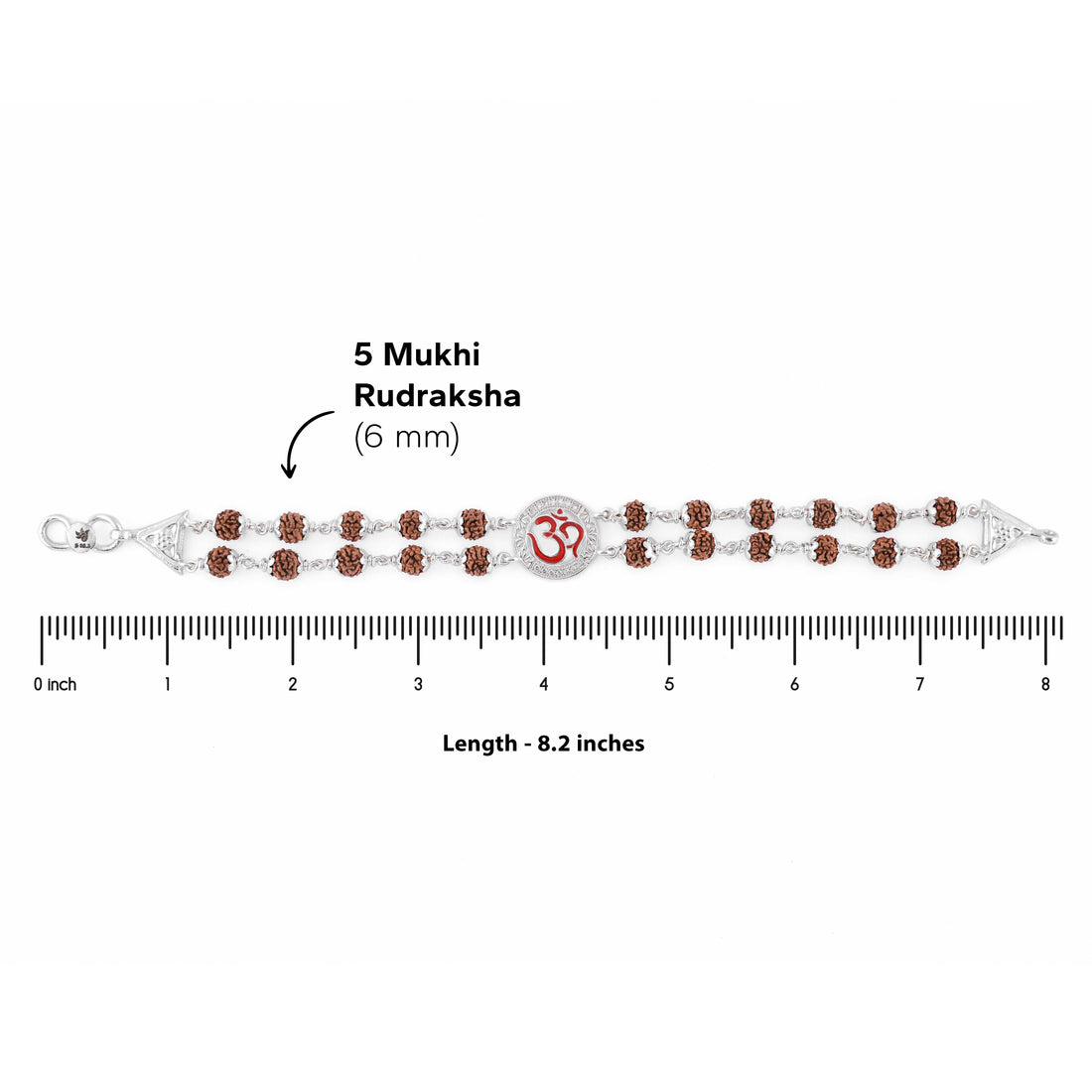 5 Mukhi Rudraksha (6 mm)

ॐ

0 inch 1 2 3 4 5 6 7 8

Length - 8.2 inches