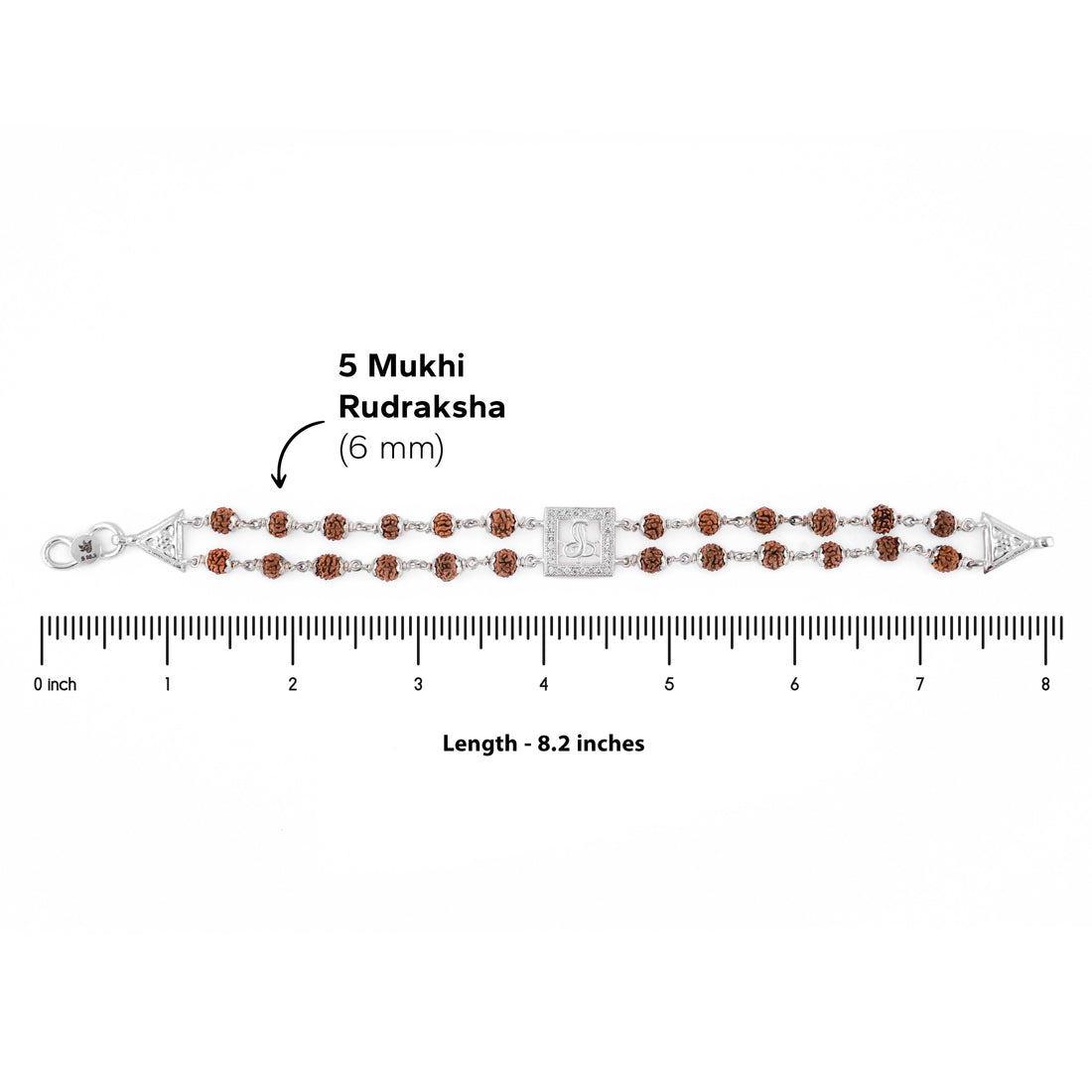 5 Mukhi Rudraksha
(6 mm)

0 inch 1 2 3 4 5 6 7 8

Length - 8.2 inches