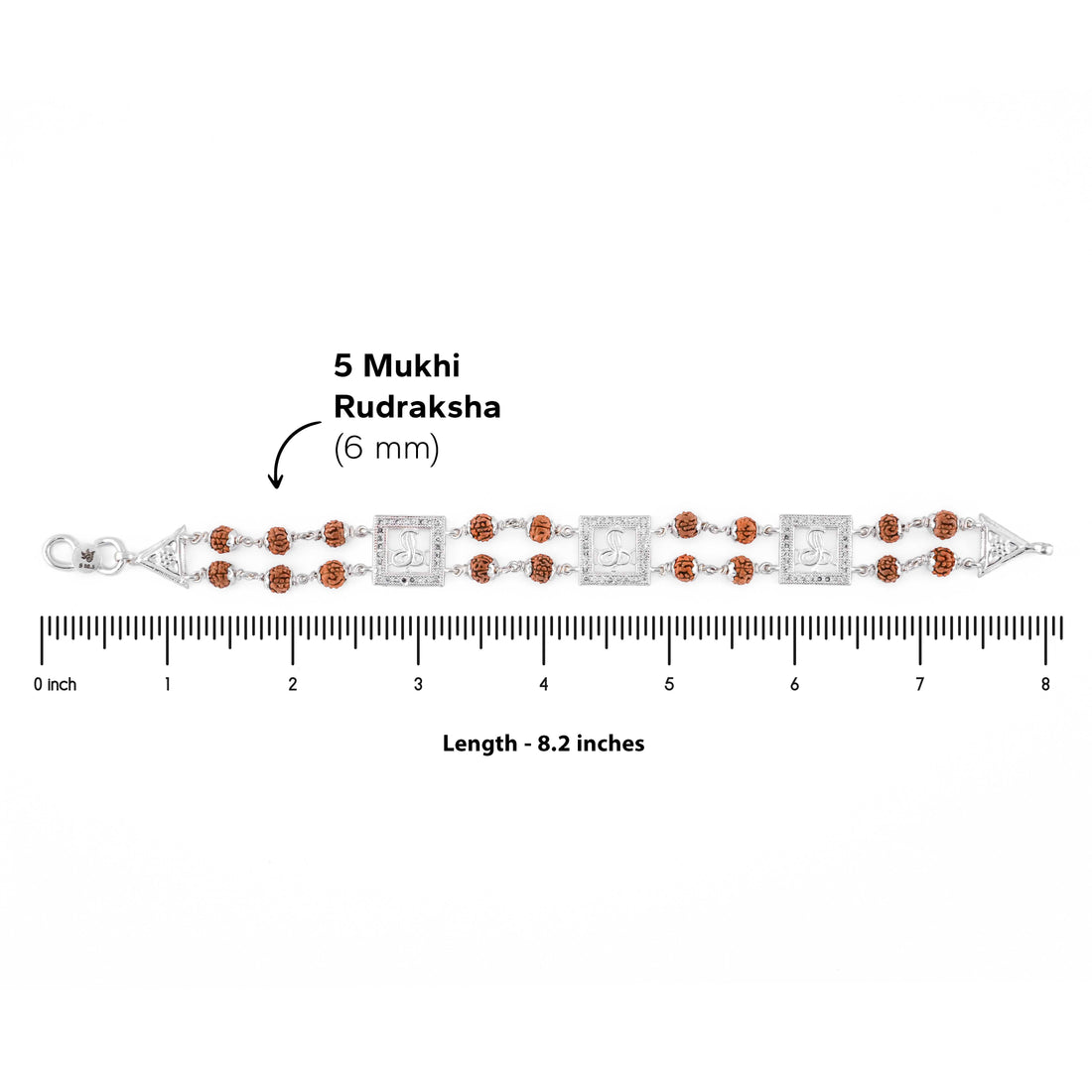 5 Mukhi Rudraksha (6 mm)

0 inch 1 2 3 4 5 6 7 8

Length - 8.2 inches