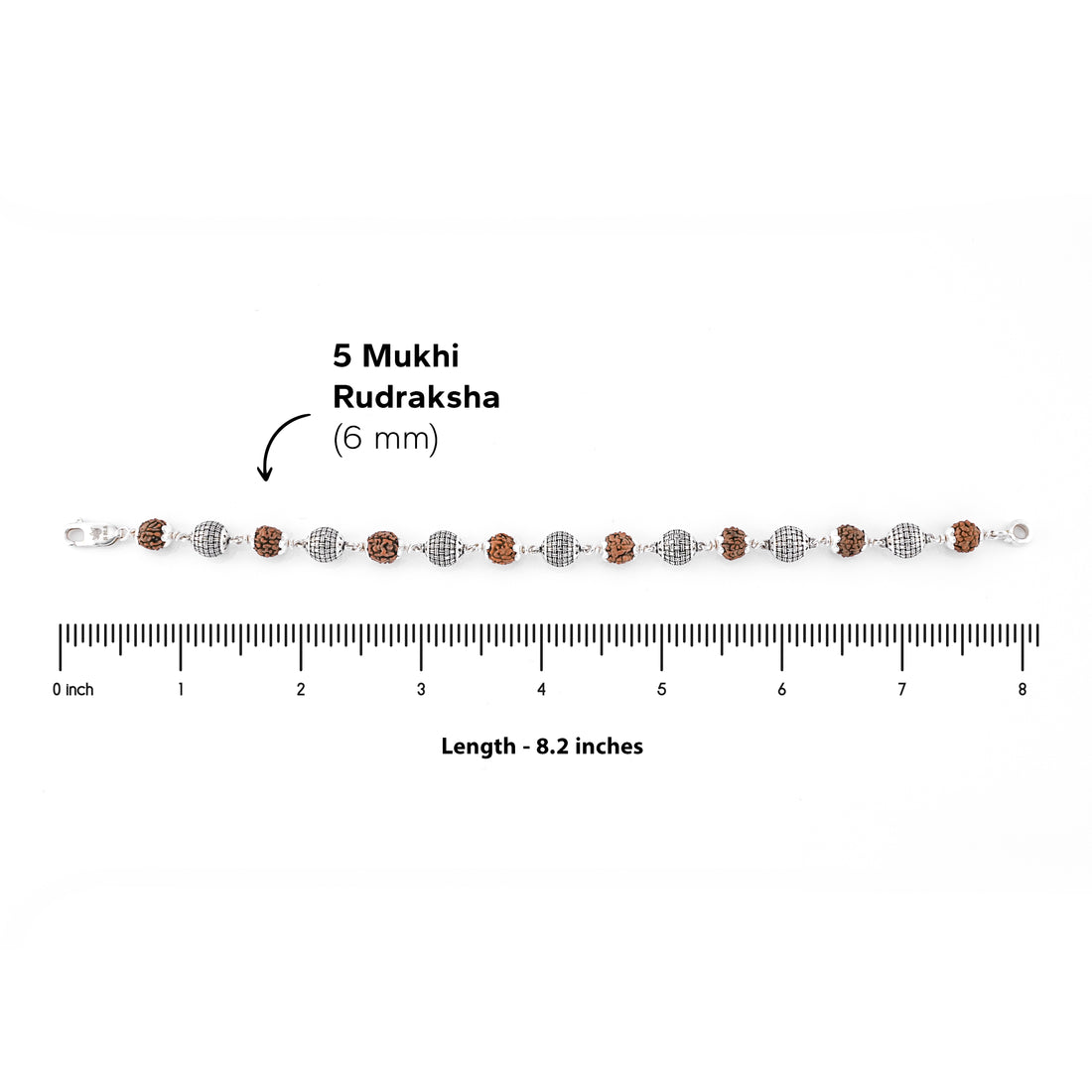 5 Mukhi Rudraksha (6 mm)

0 inch 1 2 3 4 5 6 7 8

Length - 8.2 inches