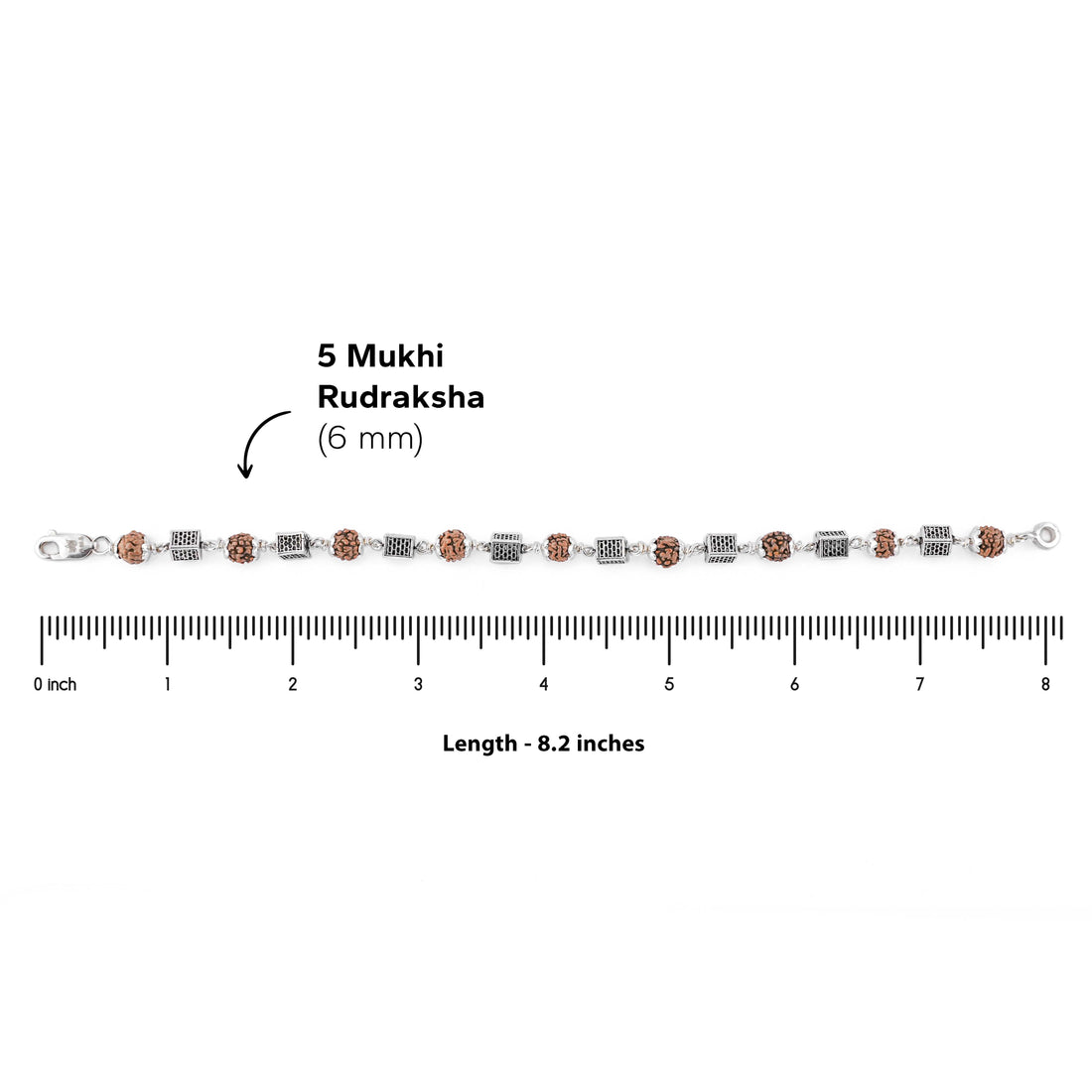 5 Mukhi
Rudraksha
(6 mm)

0 inch 1 2 3 4 5 6 7 8

Length - 8.2 inches