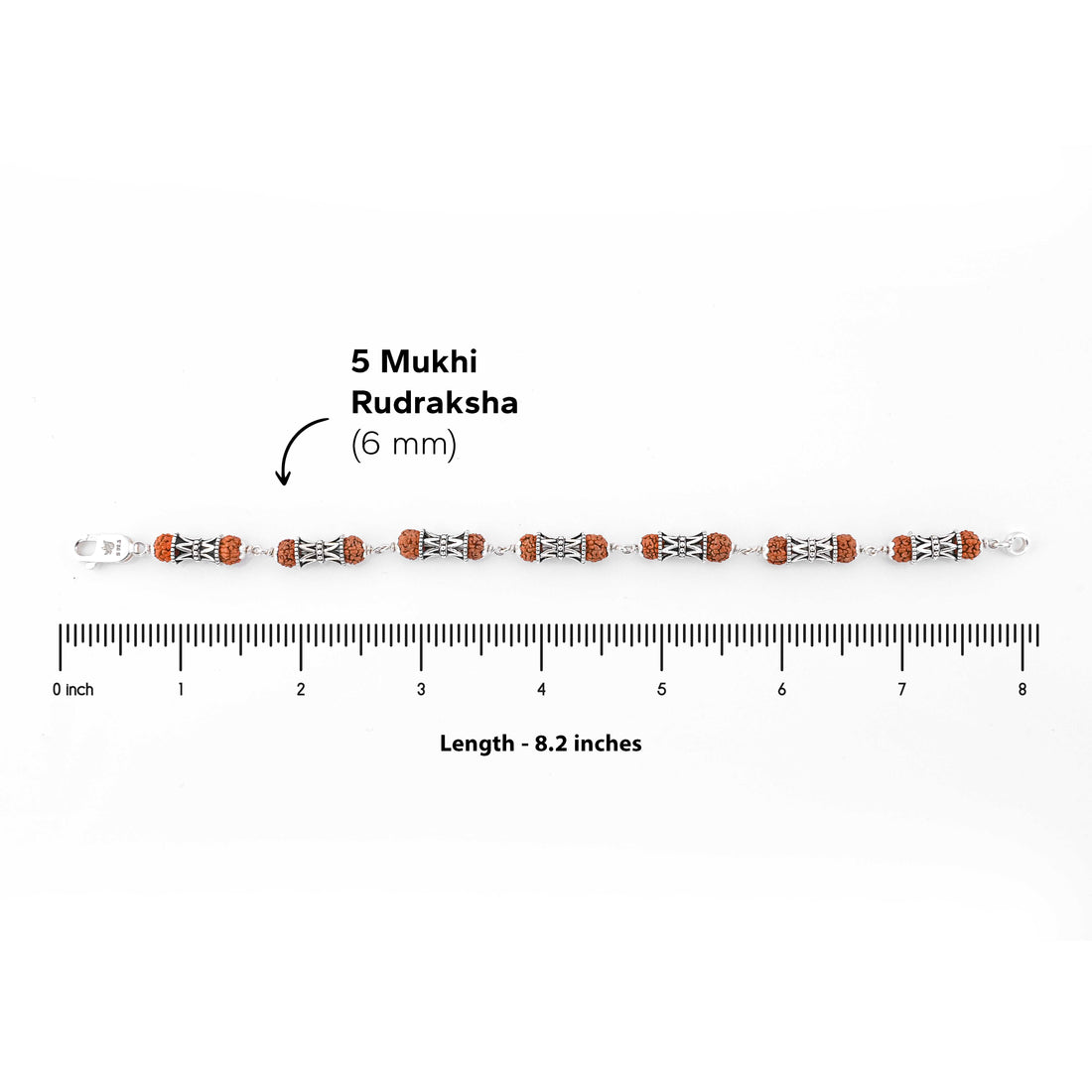 5 Mukhi Rudraksha (6 mm)

0 inch 1 2 3 4 5 6 7 8

Length - 8.2 inches