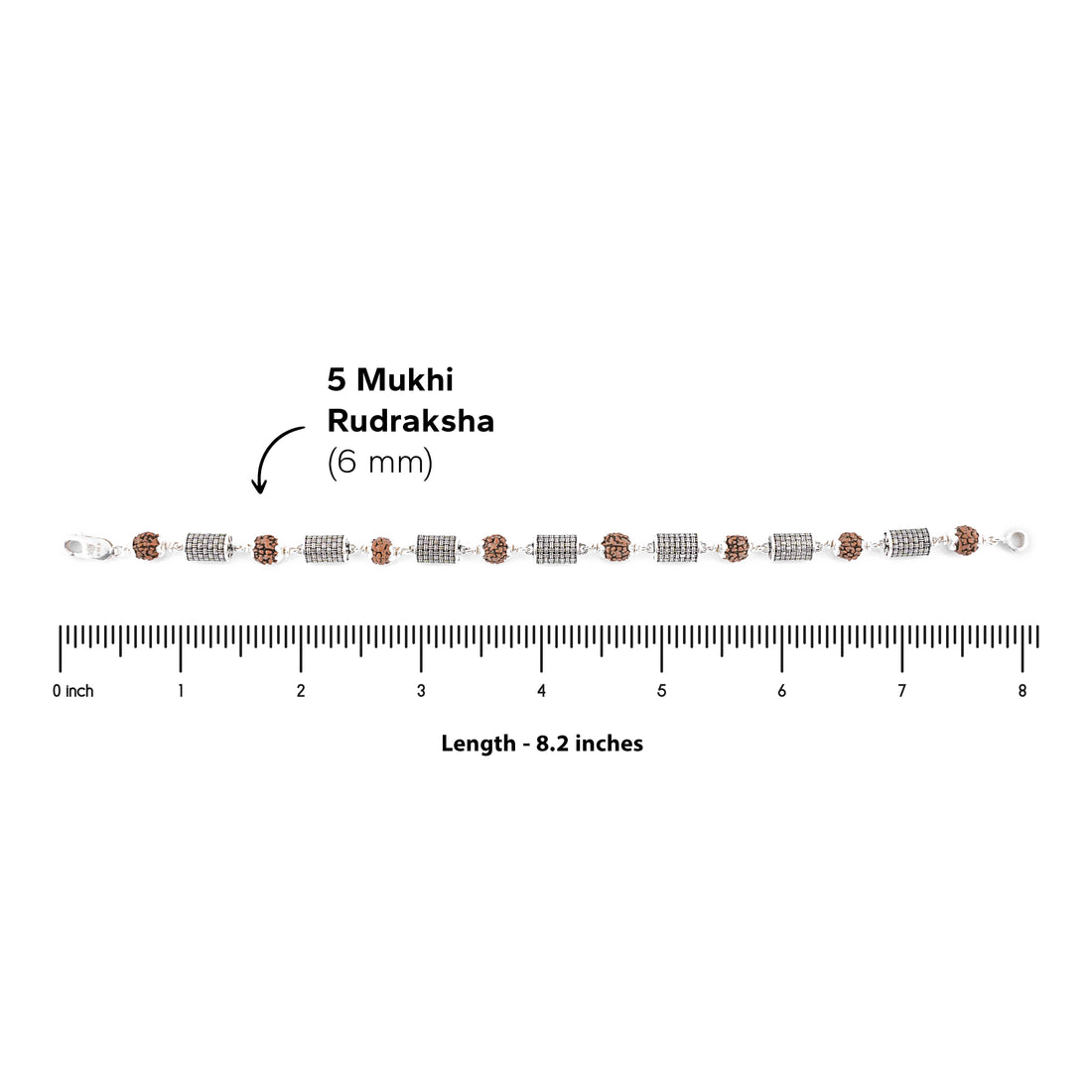 5 Mukhi Rudraksha (6 mm)

0 inch 1 2 3 4 5 6 7 8

Length - 8.2 inches