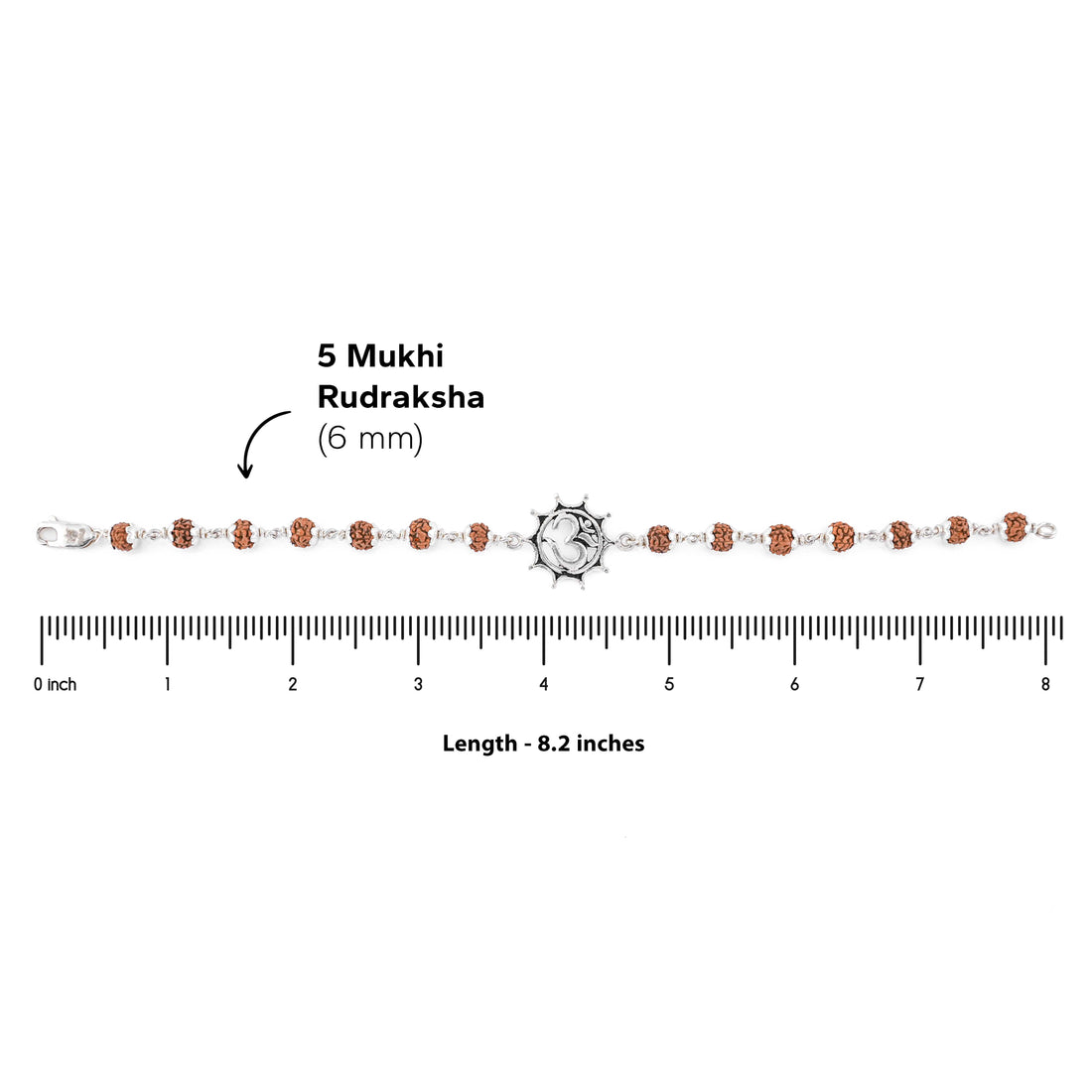 5 Mukhi Rudraksha (6 mm)

0 inch 1 2 3 4 5 6 7 8

Length - 8.2 inches