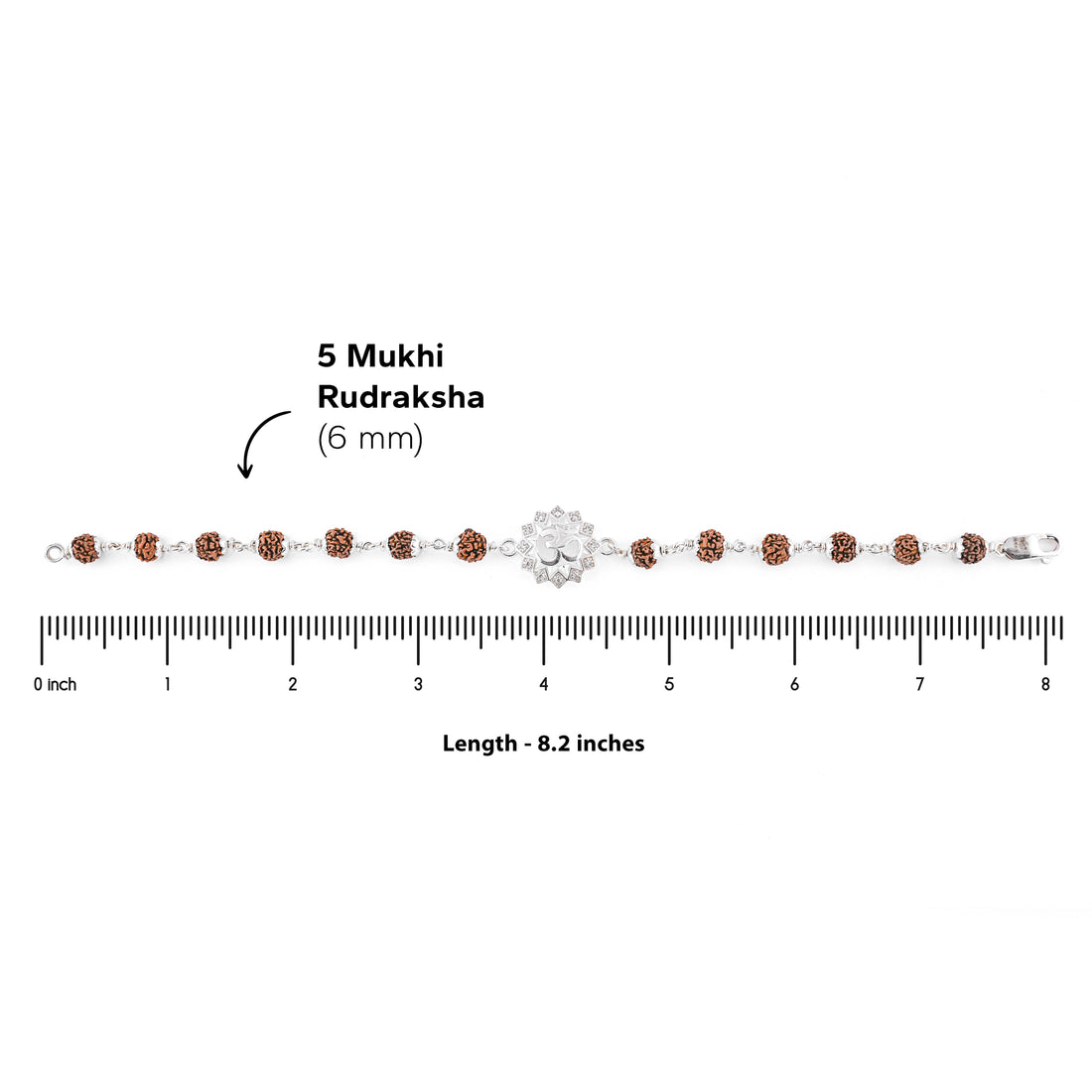 5 Mukhi Rudraksha (6 mm)

ॐ

0 inch 1 2 3 4 5 6 7 8

Length - 8.2 inches