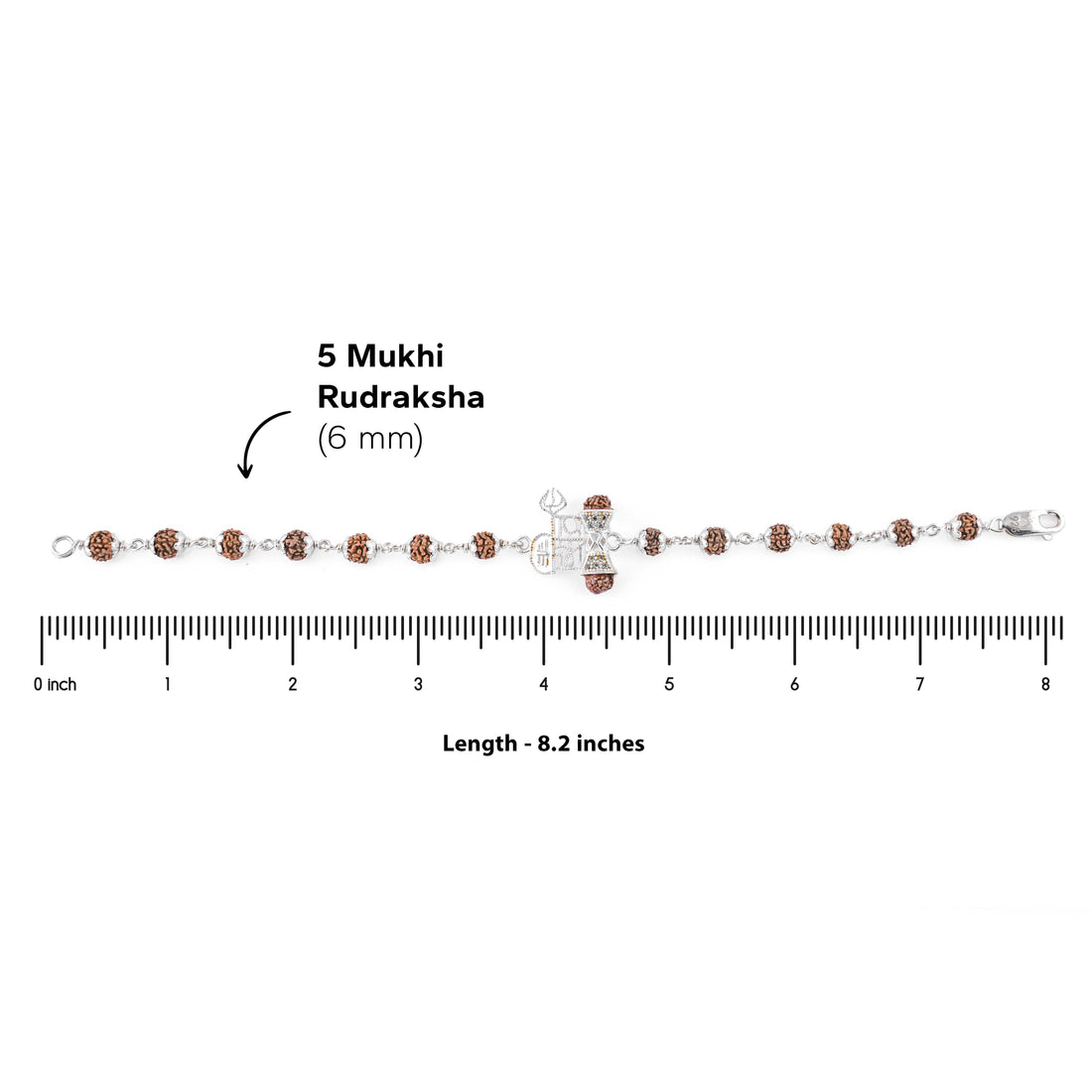 5 Mukhi Rudraksha (6 mm)

0 inch 1 2 3 4 5 6 7 8

Length - 8.2 inches