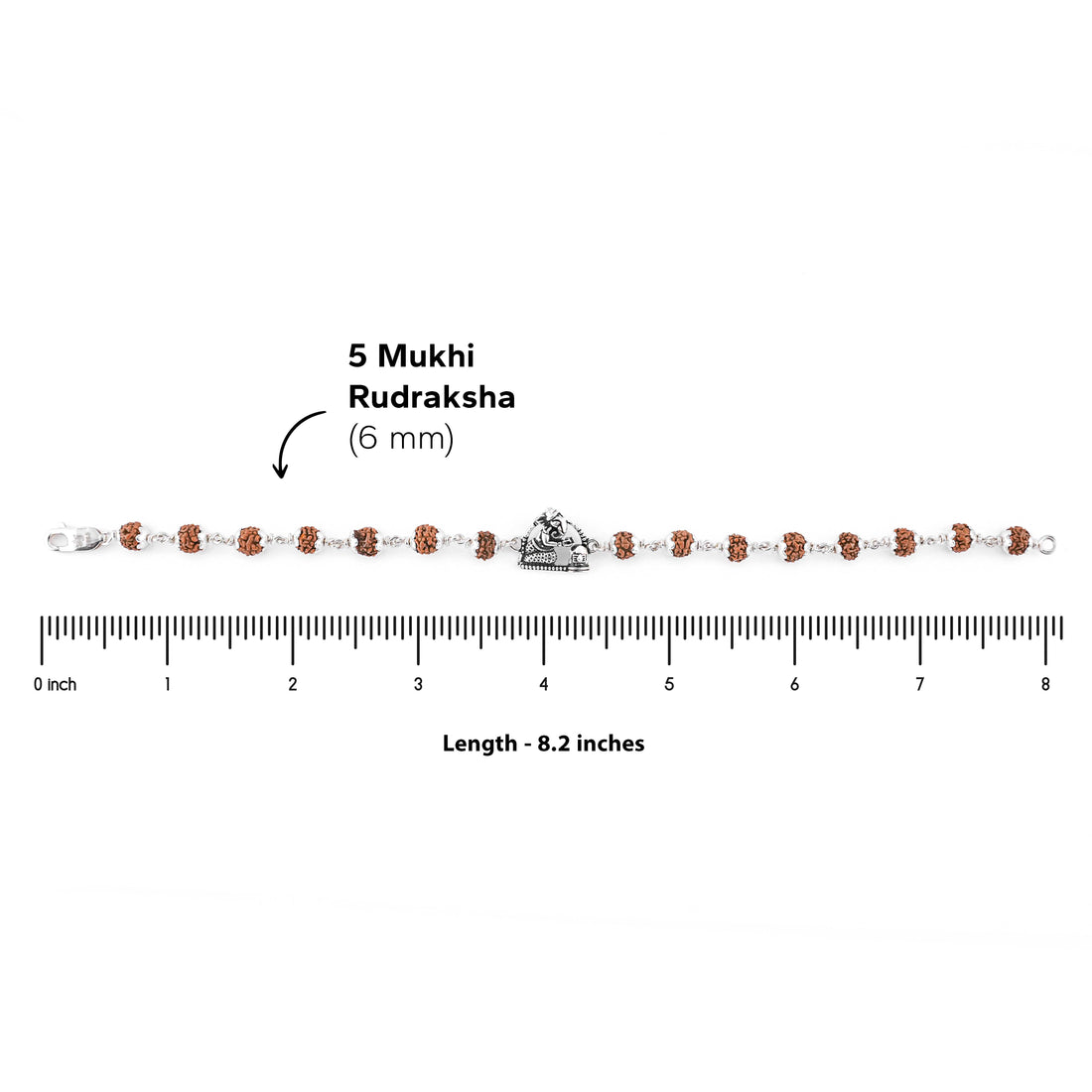 5 Mukhi
Rudraksha
(6 mm)

0 inch 1 2 3 4 5 6 7 8

Length - 8.2 inches