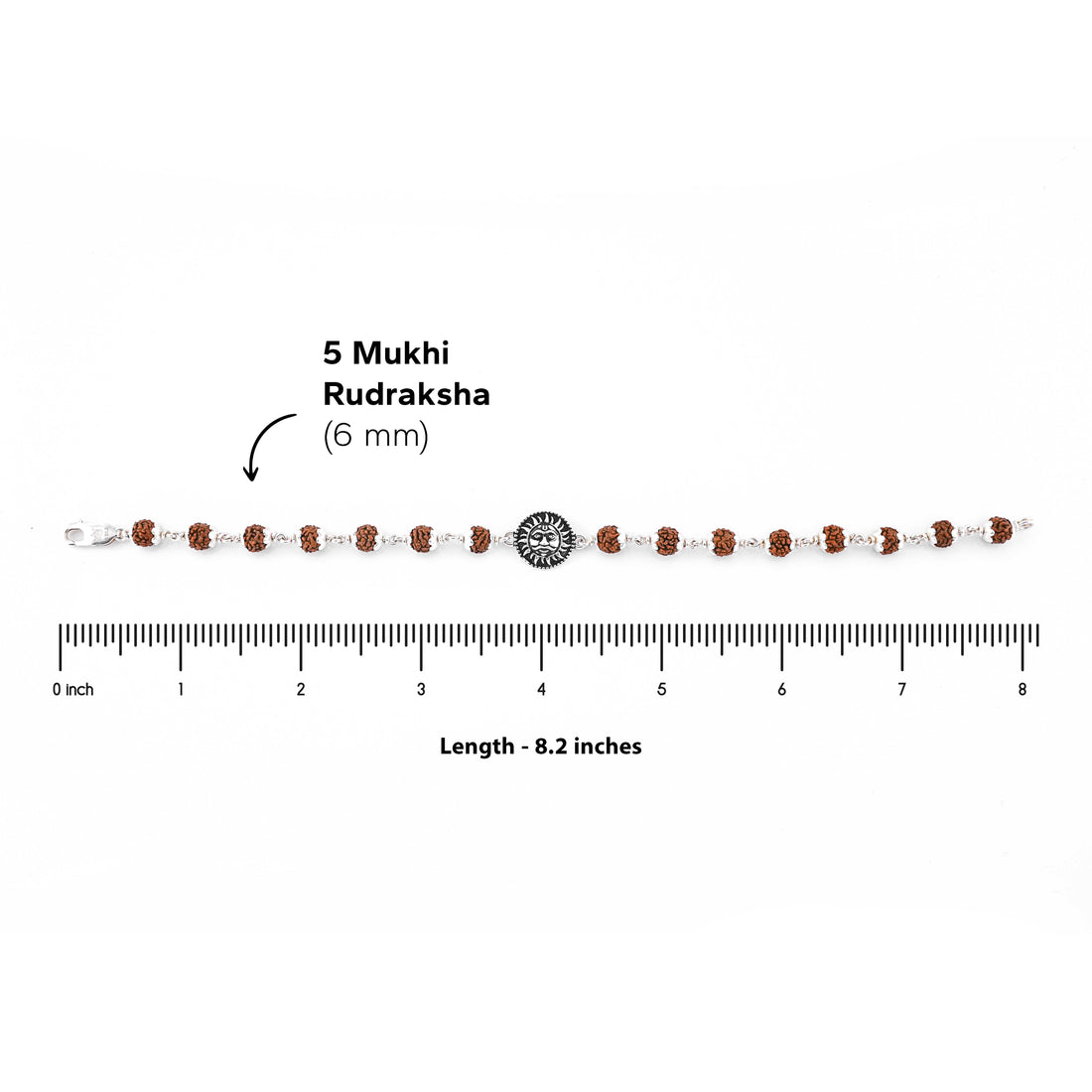 5 Mukhi Rudraksha
(6 mm)

0 inch 1 2 3 4 5 6 7 8

Length - 8.2 inches