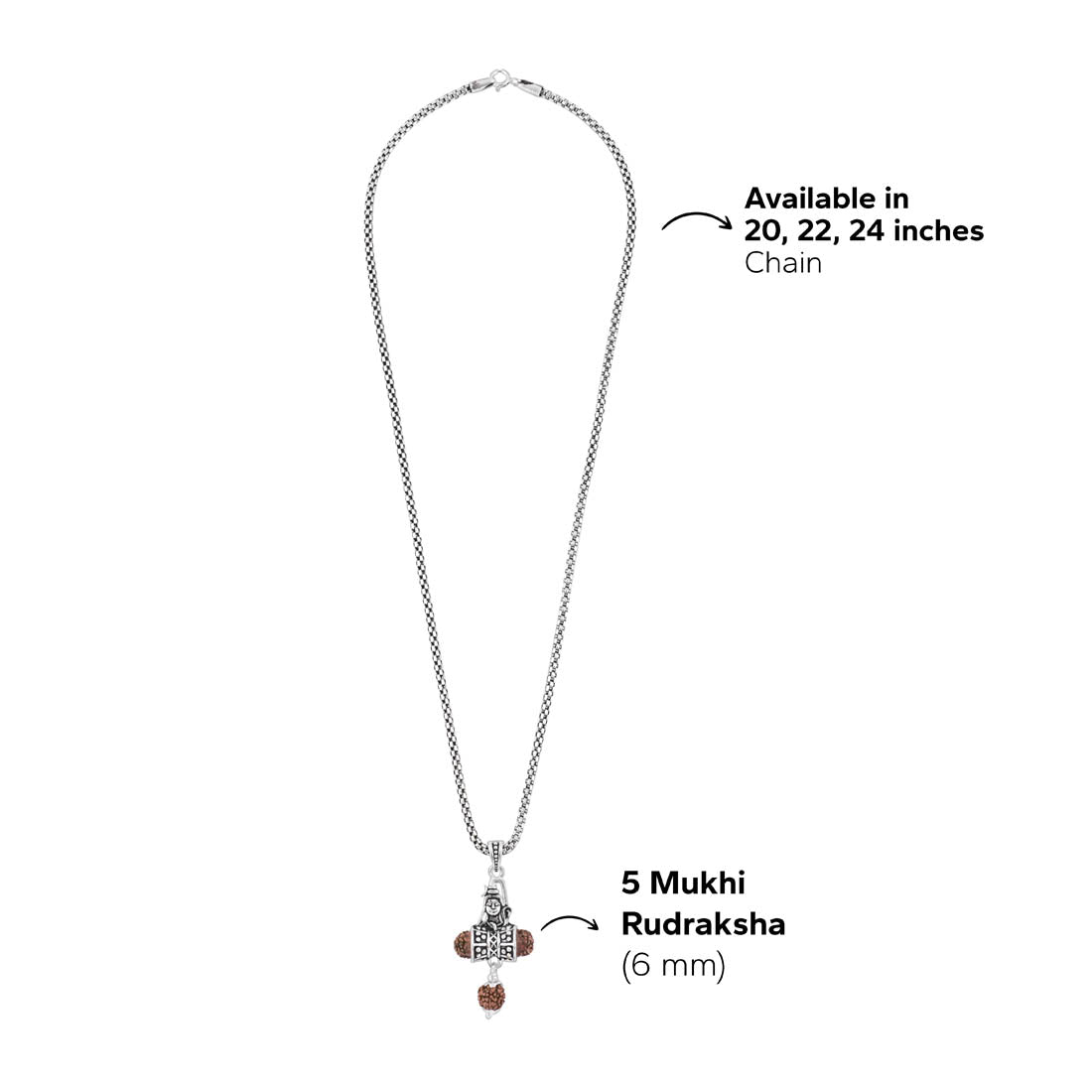 Available in
20, 22, 24 inches
Chain

5 Mukhi
Rudraksha
(6 mm)